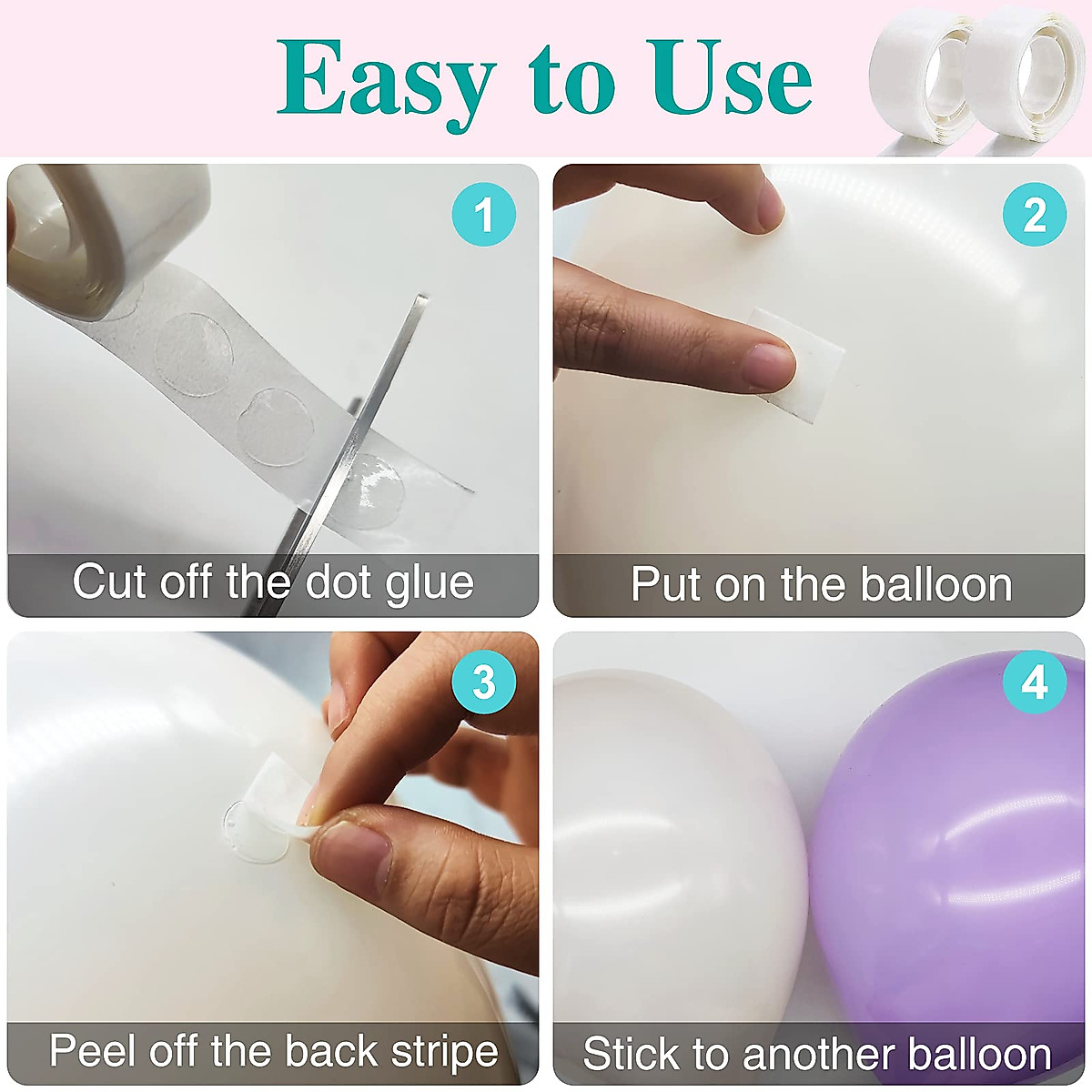 Easy to Use

1
Cut off the dot glue

2
Put on the balloon

3
Peel off the back stripe

4
Stick to another balloon