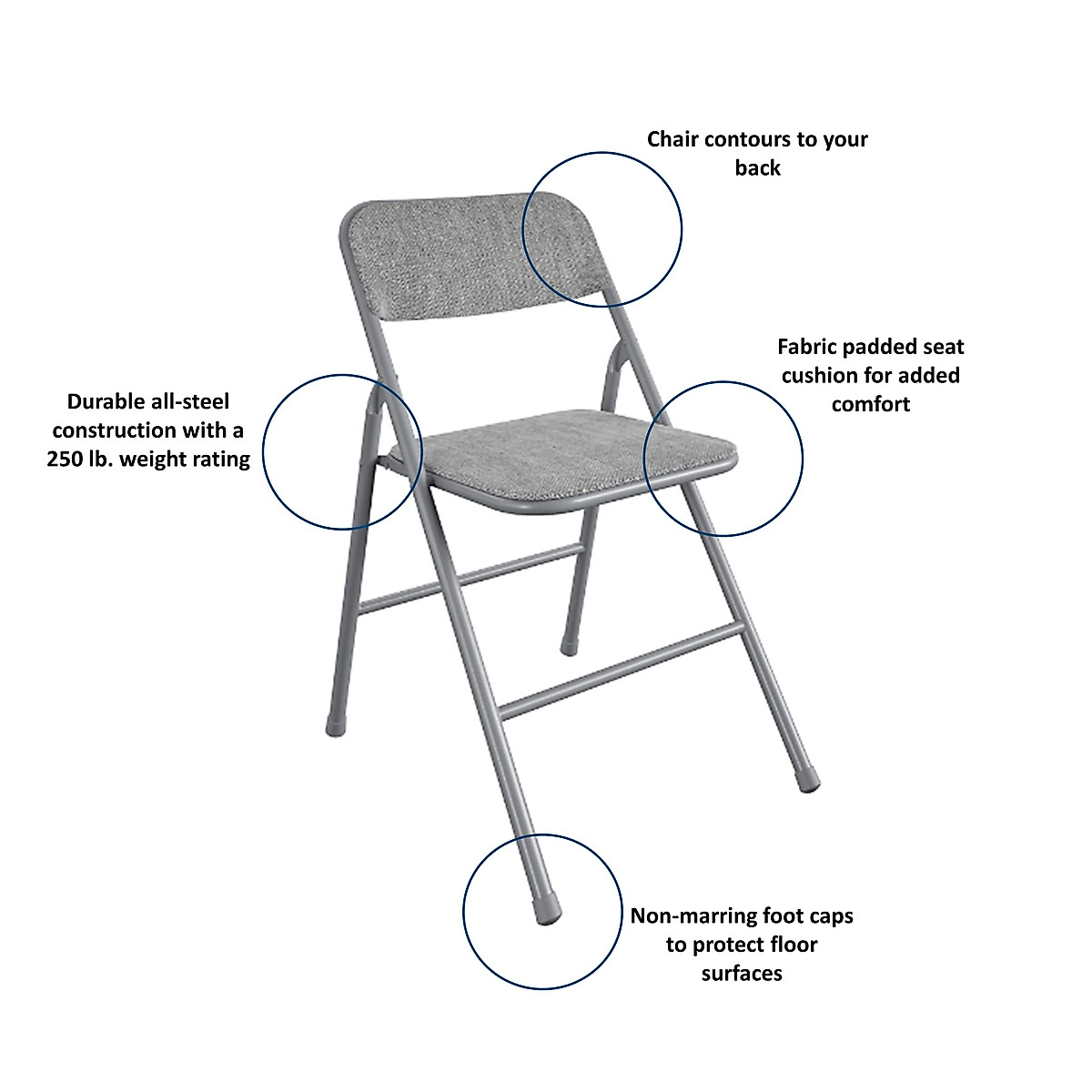 Chair contours to your back

Fabric padded seat cushion for added comfort

Durable all-steel construction with a 250 lb. weight rating

Non-marring foot caps to protect floor surfaces