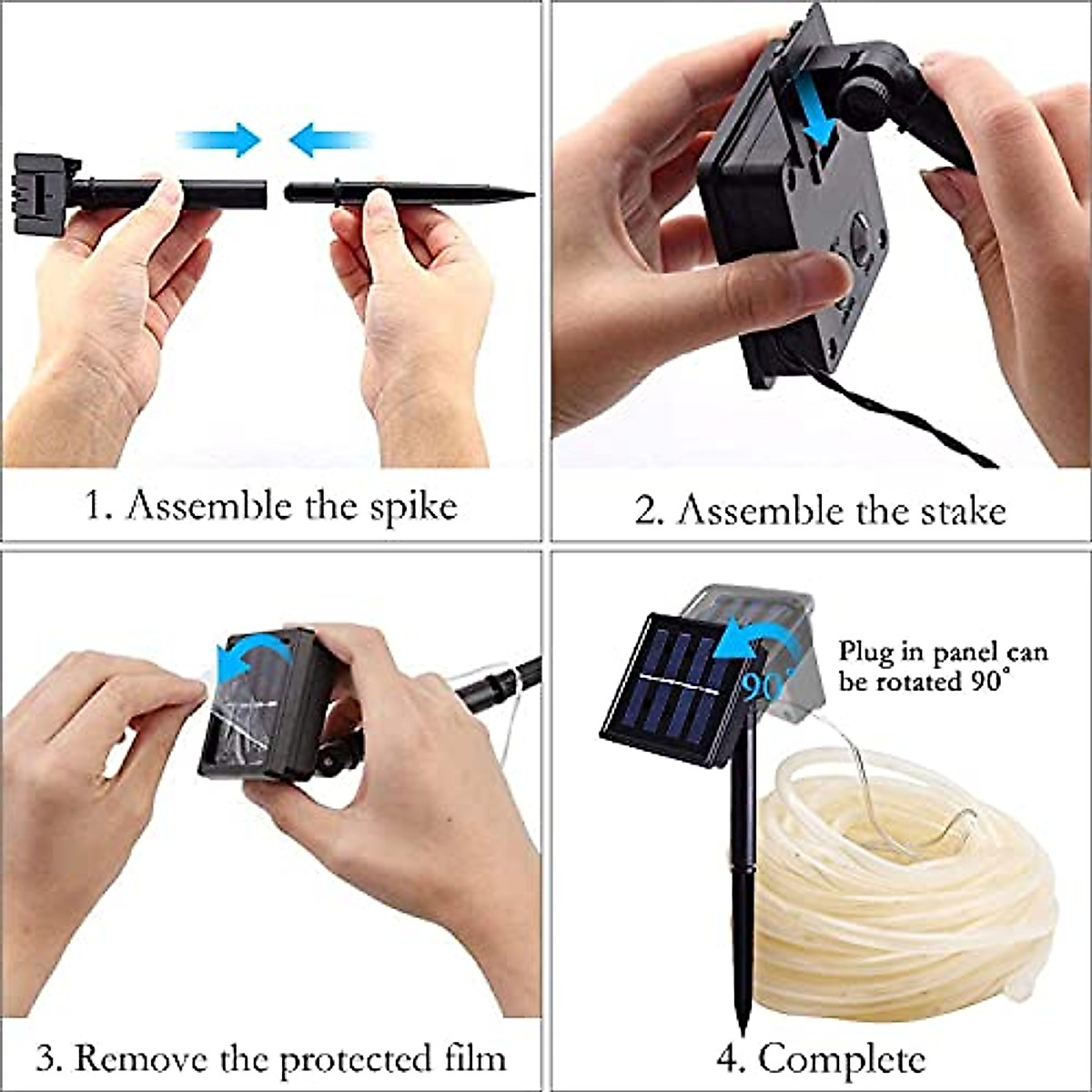 1. Assemble the spike

2. Assemble the stake

3. Remove the protected film

90°

Plug in panel can be rotated 90°

4. Complete