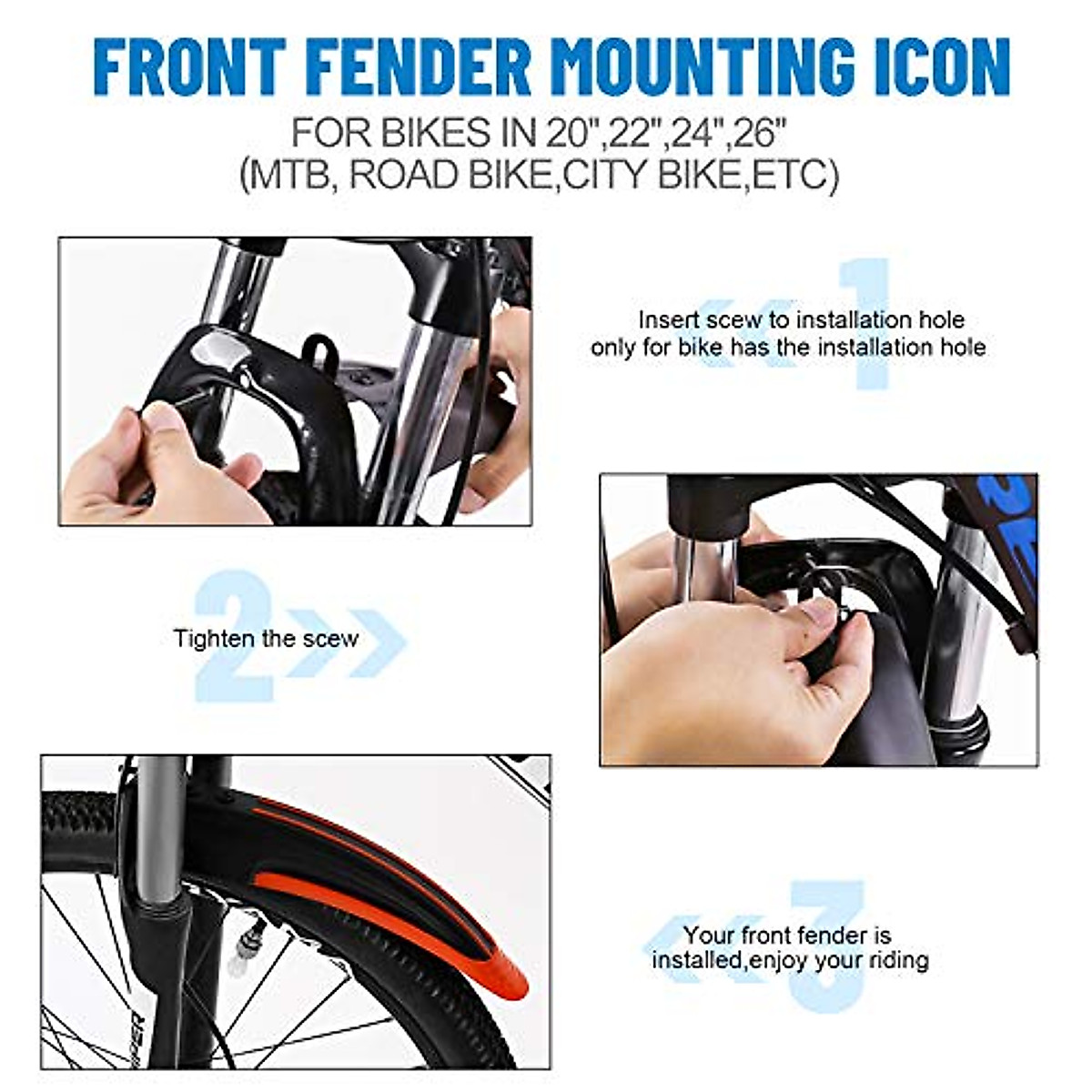 FRONT FENDER MOUNTING ICON

FOR BIKES IN 20",22",24",26"
(MTB, ROAD BIKE,CITY BIKE,ETC)

1

Insert scew to installation hole
only for bike has the installation hole

2

Tighten the scew

3

Your front fender is
installed,enjoy your riding