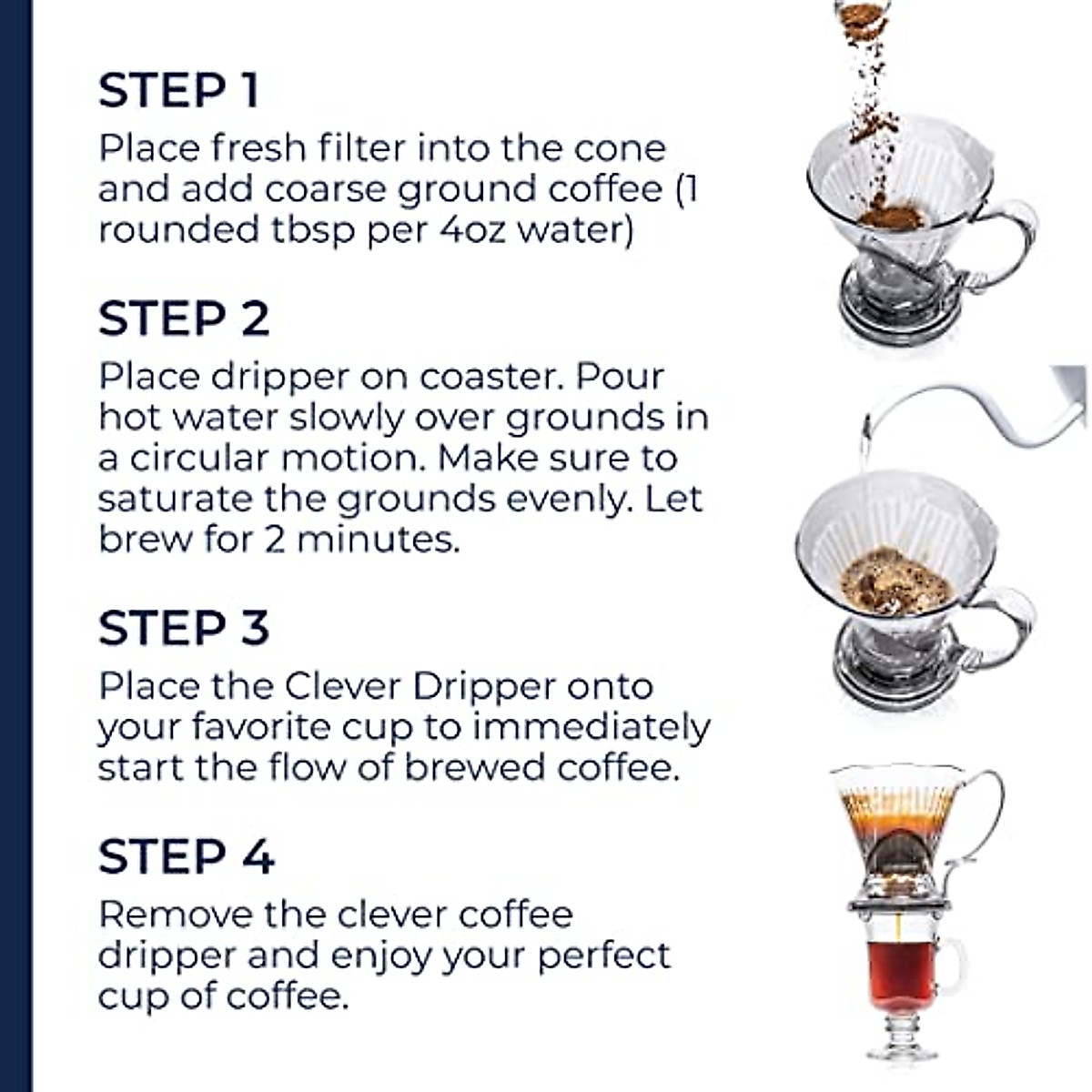 STEP 1
Place fresh filter into the cone and add coarse ground coffee (1 rounded tbsp per 4oz water)

STEP 2
Place dripper on coaster. Pour hot water slowly over grounds in a circular motion. Make sure to saturate the grounds evenly. Let brew for 2 minutes.

STEP 3
Place the Clever Dripper onto your favorite cup to immediately start the flow of brewed coffee.

STEP 4
Remove the clever coffee dripper and enjoy your perfect cup of coffee.