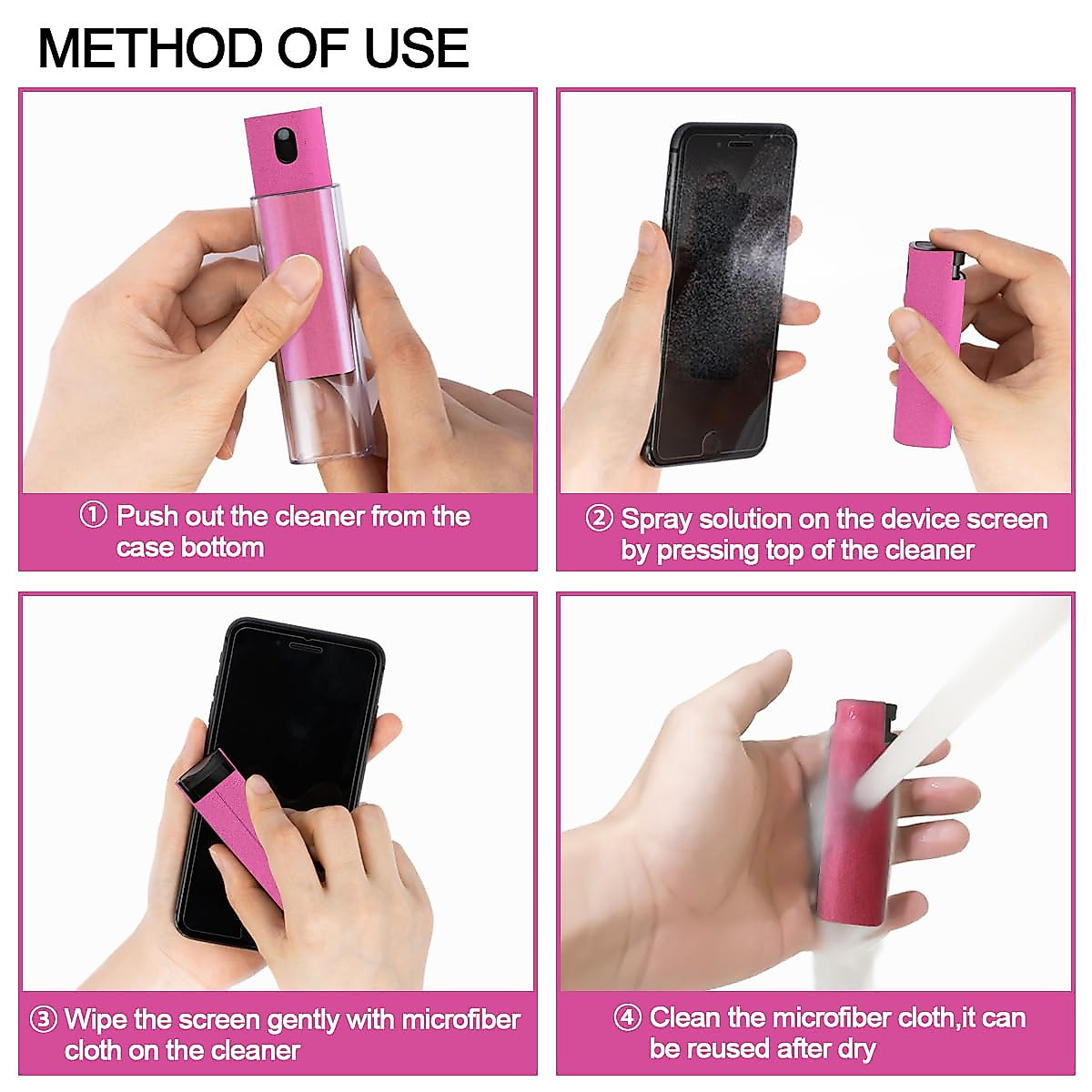 METHOD OF USE

① Push out the cleaner from the case bottom

② Spray solution on the device screen by pressing top of the cleaner

③ Wipe the screen gently with microfiber cloth on the cleaner

④ Clean the microfiber cloth,it can be reused after dry