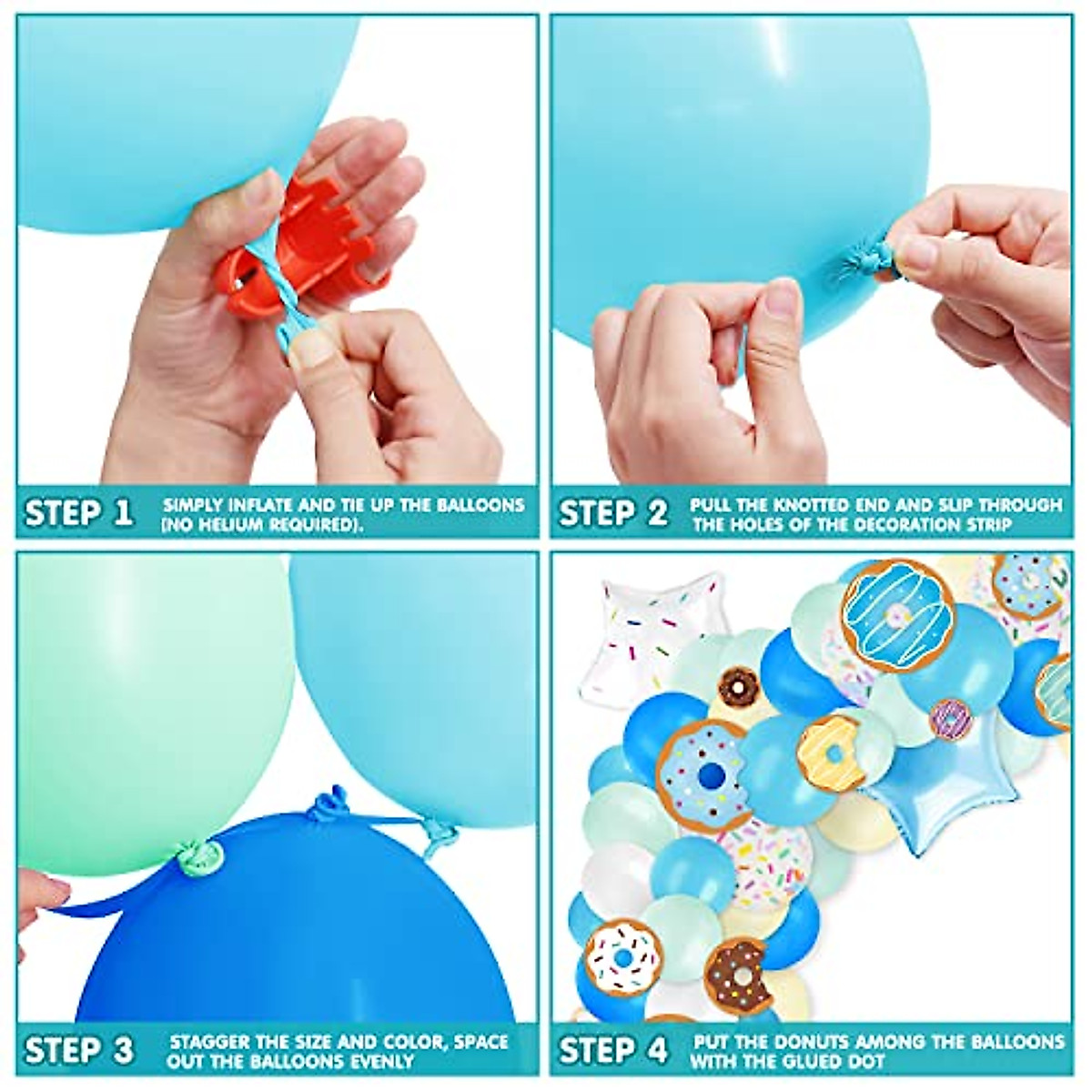 STEP 1 SIMPLY INFLATE AND TIE UP THE BALLOONS (NO HELIUM REQUIRED).

STEP 2 PULL THE KNOTTED END AND SLIP THROUGH THE HOLES OF THE DECORATION STRIP

STEP 3 STAGGER THE SIZE AND COLOR, SPACE OUT THE BALLOONS EVENLY

STEP 4 PUT THE DONUTS AMONG THE BALLOONS WITH THE GLUED DOT