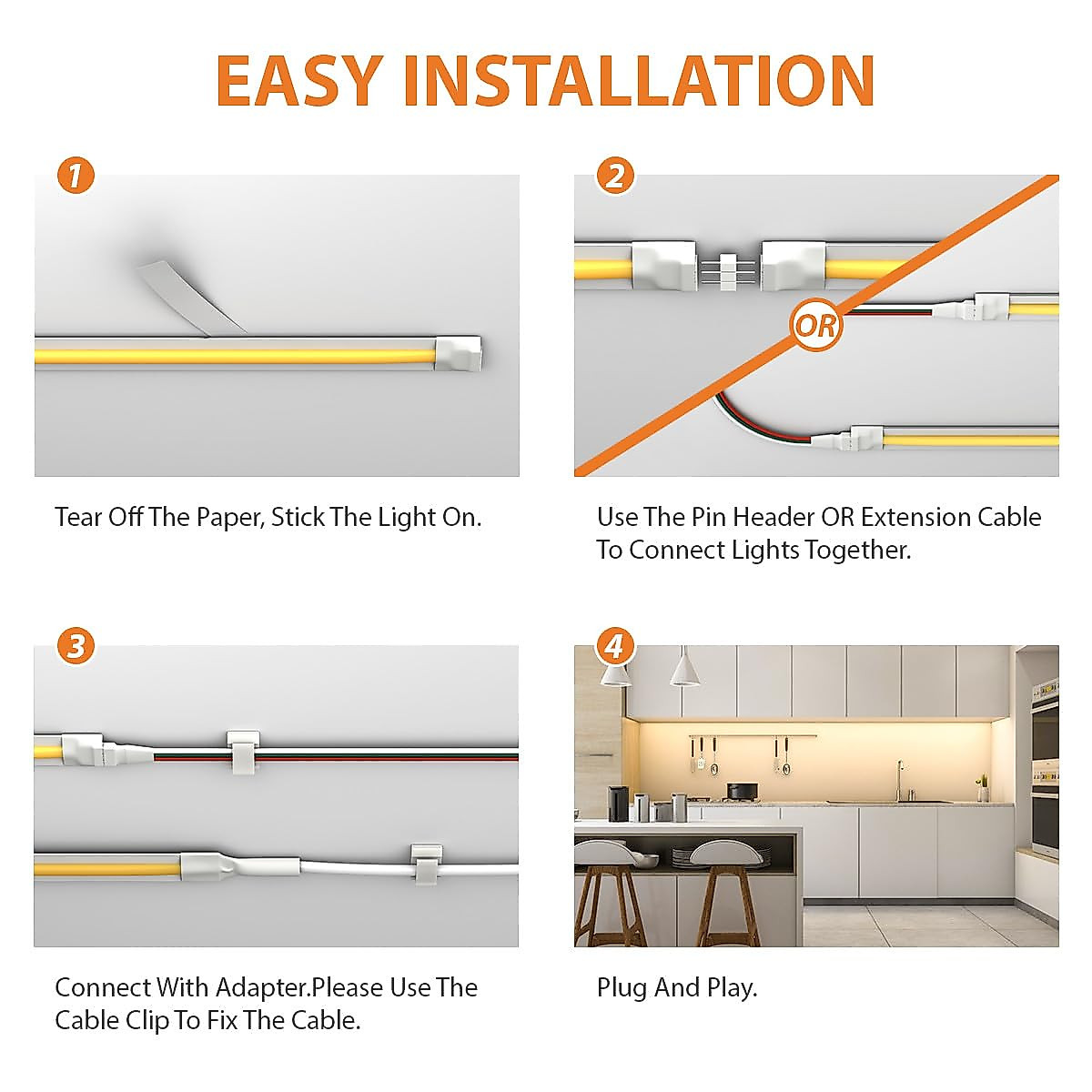 EASY INSTALLATION

1

Tear Off The Paper, Stick The Light On.

2

OR

Use The Pin Header OR Extension Cable To Connect Lights Together.

3

Connect With Adapter.Please Use The Cable Clip To Fix The Cable.

4

Plug And Play.