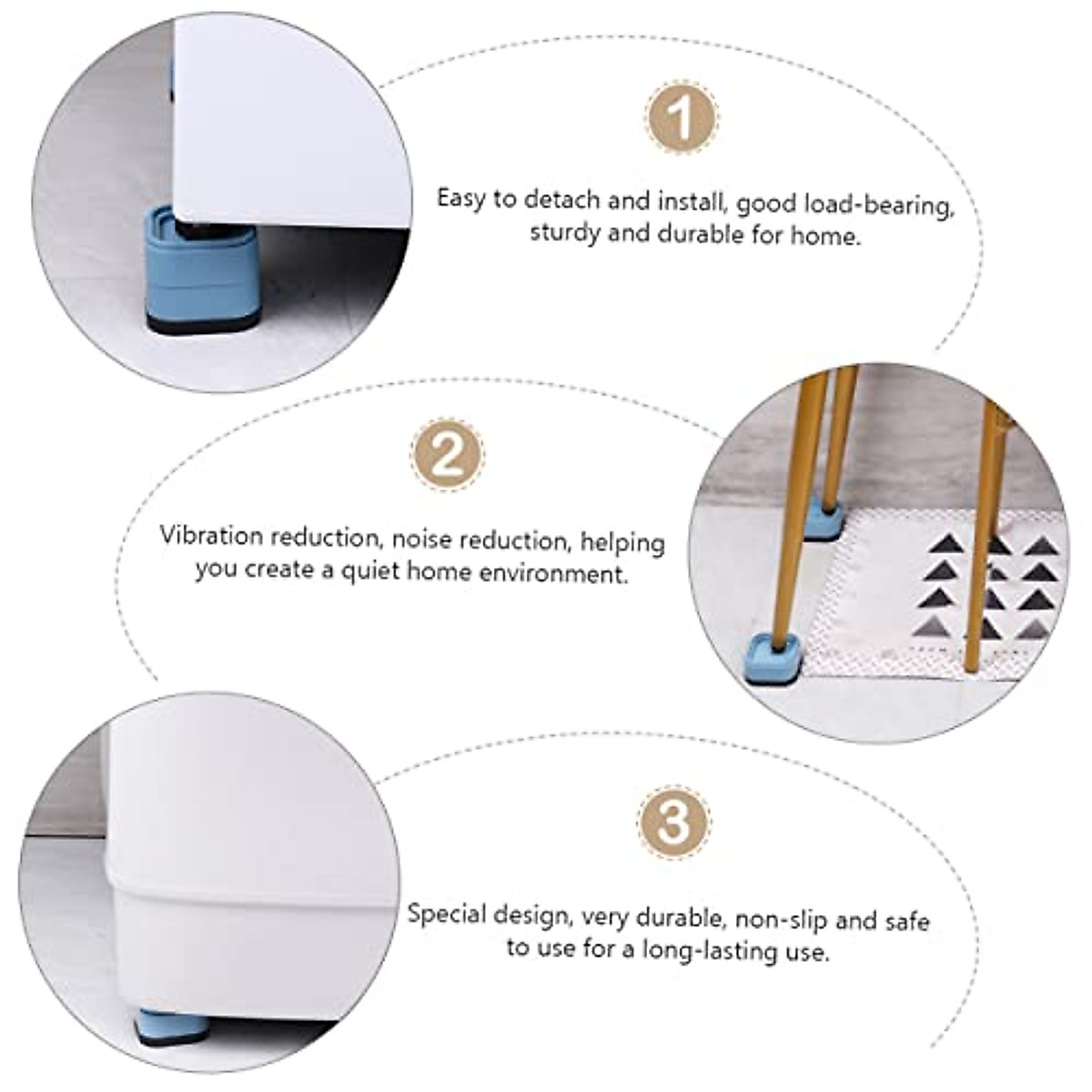 1

Easy to detach and install, good load-bearing, sturdy and durable for home.

2

Vibration reduction, noise reduction, helping you create a quiet home environment.

3

Special design, very durable, non-slip and safe to use for a long-lasting use.