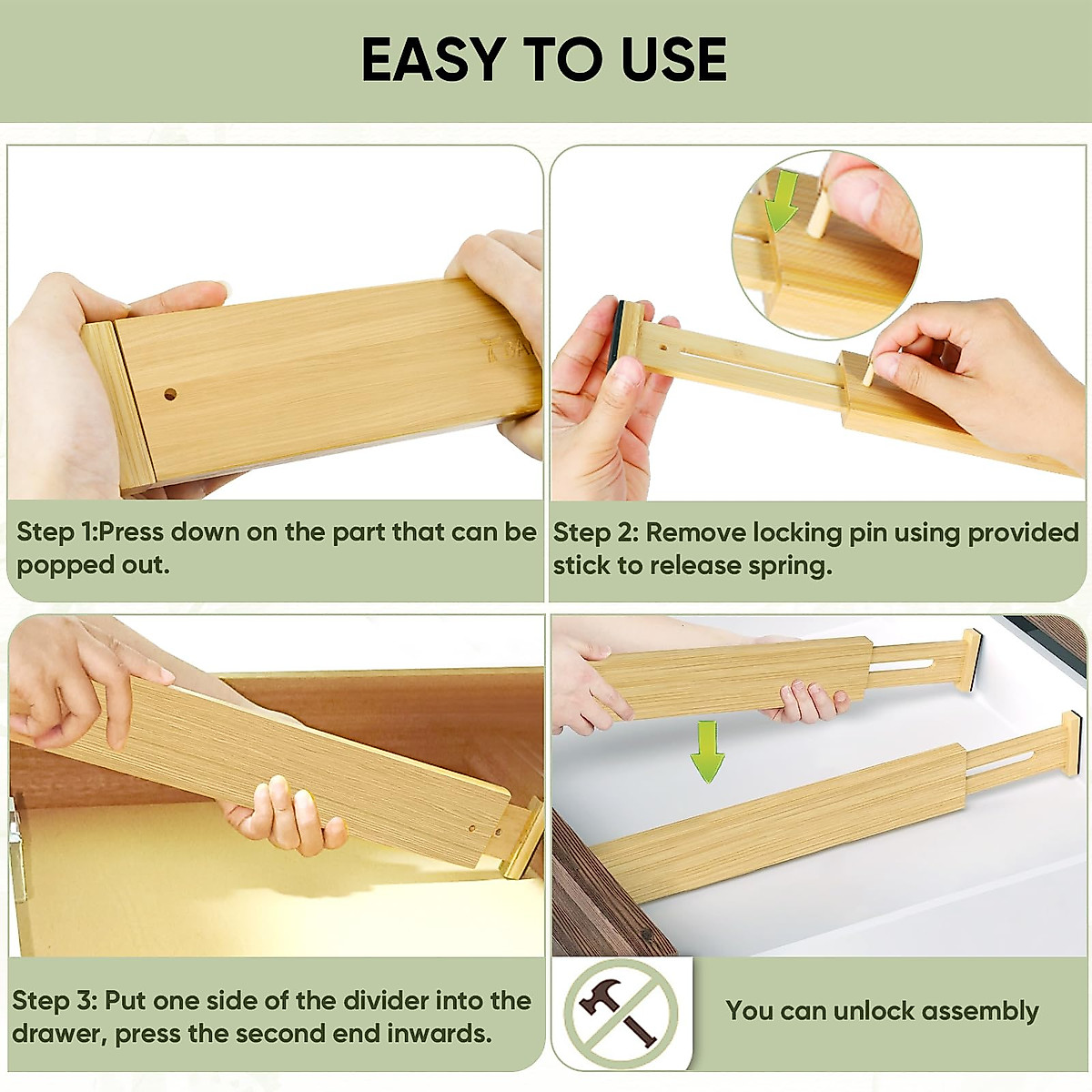 EASY TO USE

Step 1:Press down on the part that can be popped out.

Step 2: Remove locking pin using provided stick to release spring.

Step 3: Put one side of the divider into the drawer, press the second end inwards.

You can unlock assembly