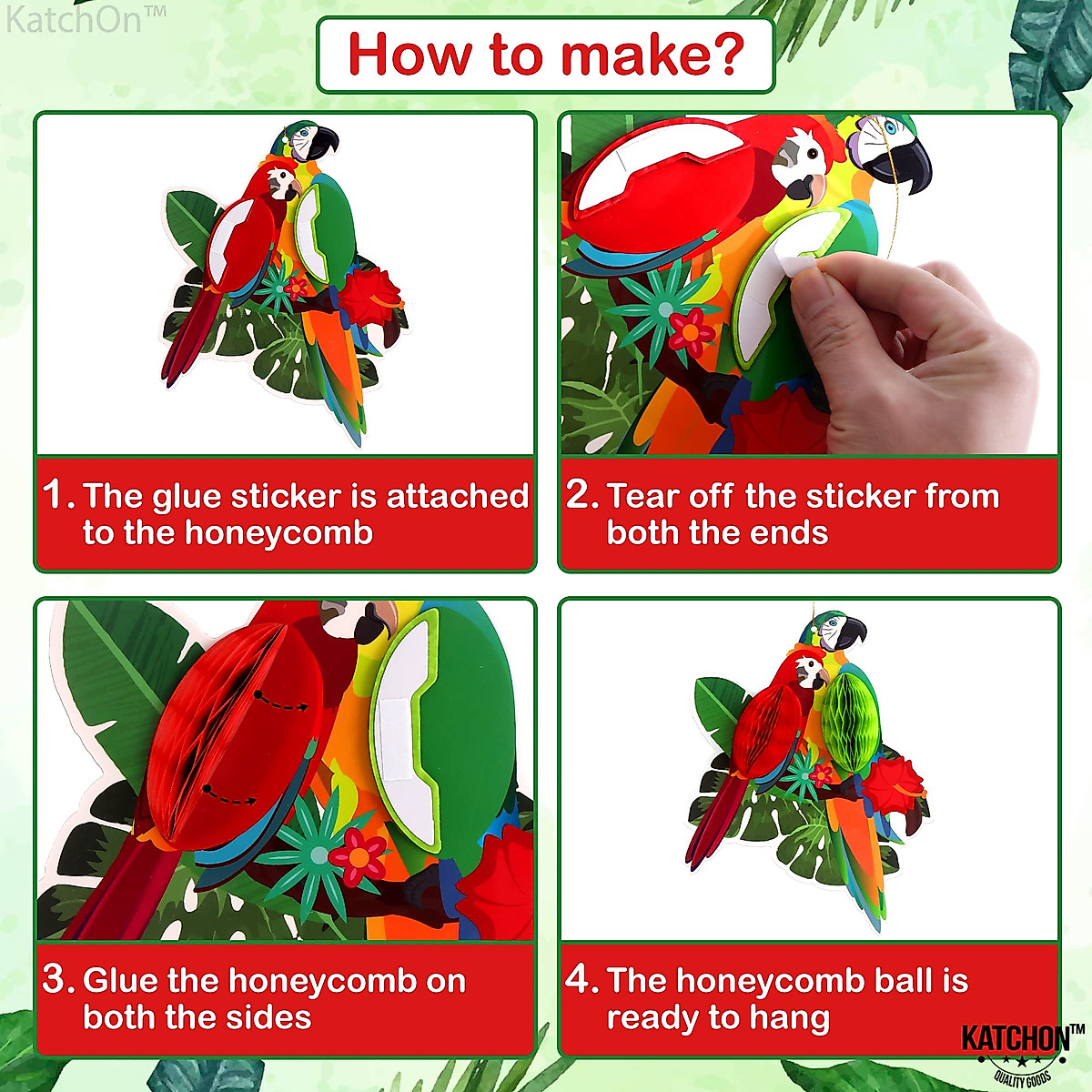 KatchOn™

How to make?

1. The glue sticker is attached to the honeycomb

2. Tear off the sticker from both the ends

3. Glue the honeycomb on both the sides

4. The honeycomb ball is ready to hang

KATCHON™
QUALITY GOODS