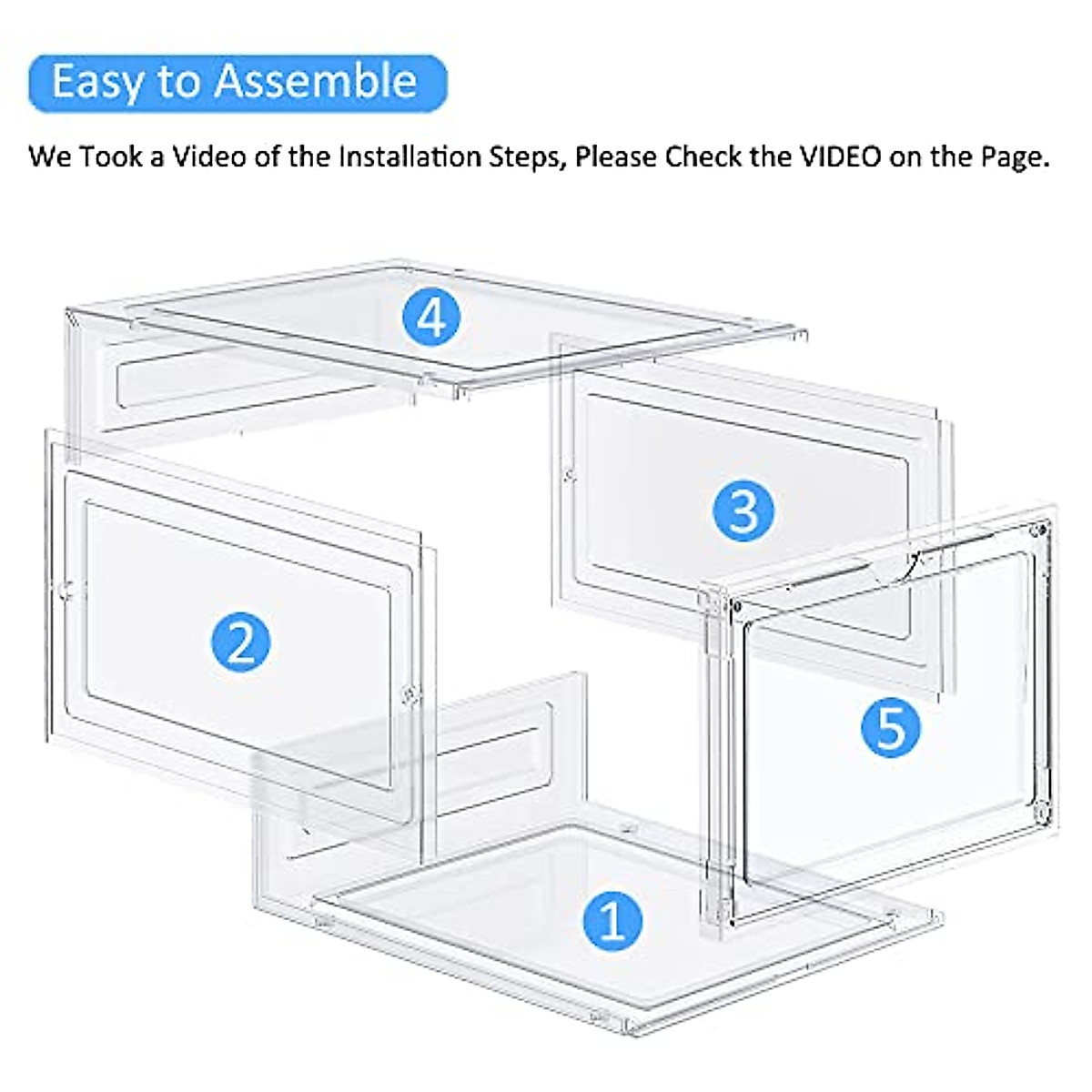 Easy to Assemble

We Took a Video of the Installation Steps, Please Check the VIDEO on the Page.

4

3

2

5

1