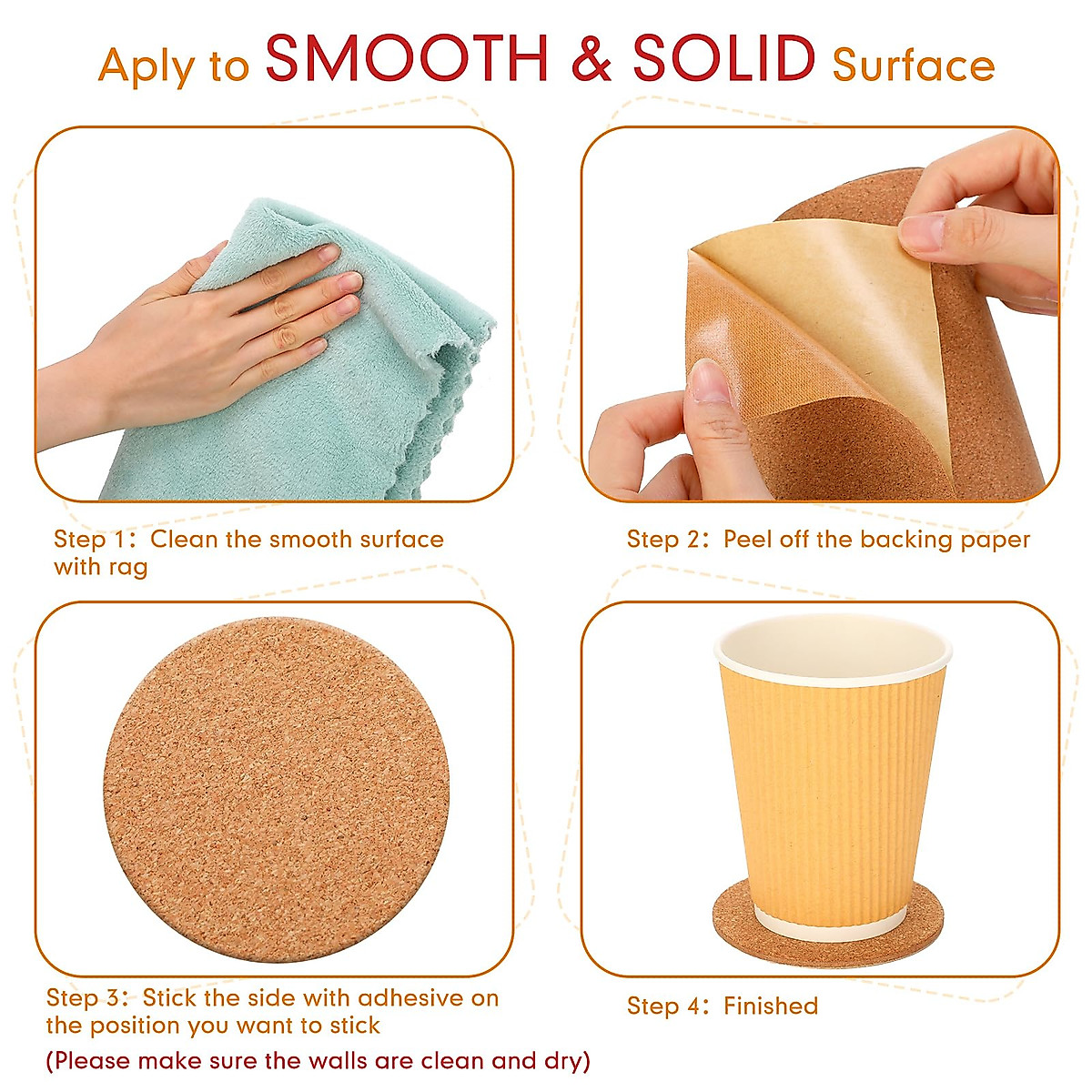 Aply to SMOOTH & SOLID Surface

Step 1: Clean the smooth surface with rag

Step 2: Peel off the backing paper

Step 3: Stick the side with adhesive on the position you want to stick

(Please make sure the walls are clean and dry)

Step 4: Finished