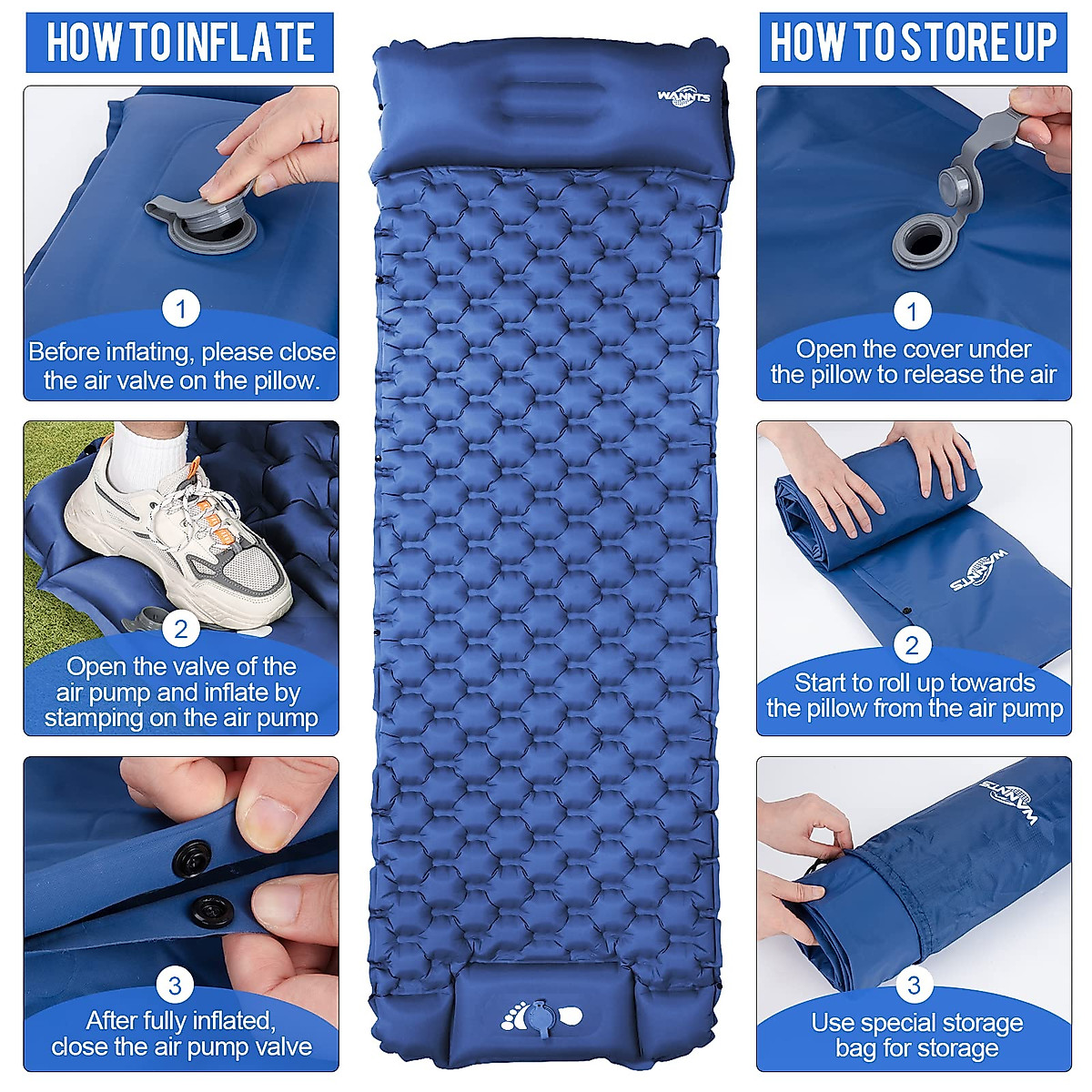 HOW TO INFLATE

1
Before inflating, please close the air valve on the pillow.

2
Open the valve of the air pump and inflate by stamping on the air pump

3
After fully inflated, close the air pump valve

WANNTS

HOW TO STORE UP

1
Open the cover under the pillow to release the air

WANNTS

2
Start to roll up towards the pillow from the air pump

WANNTS

3
Use special storage bag for storage