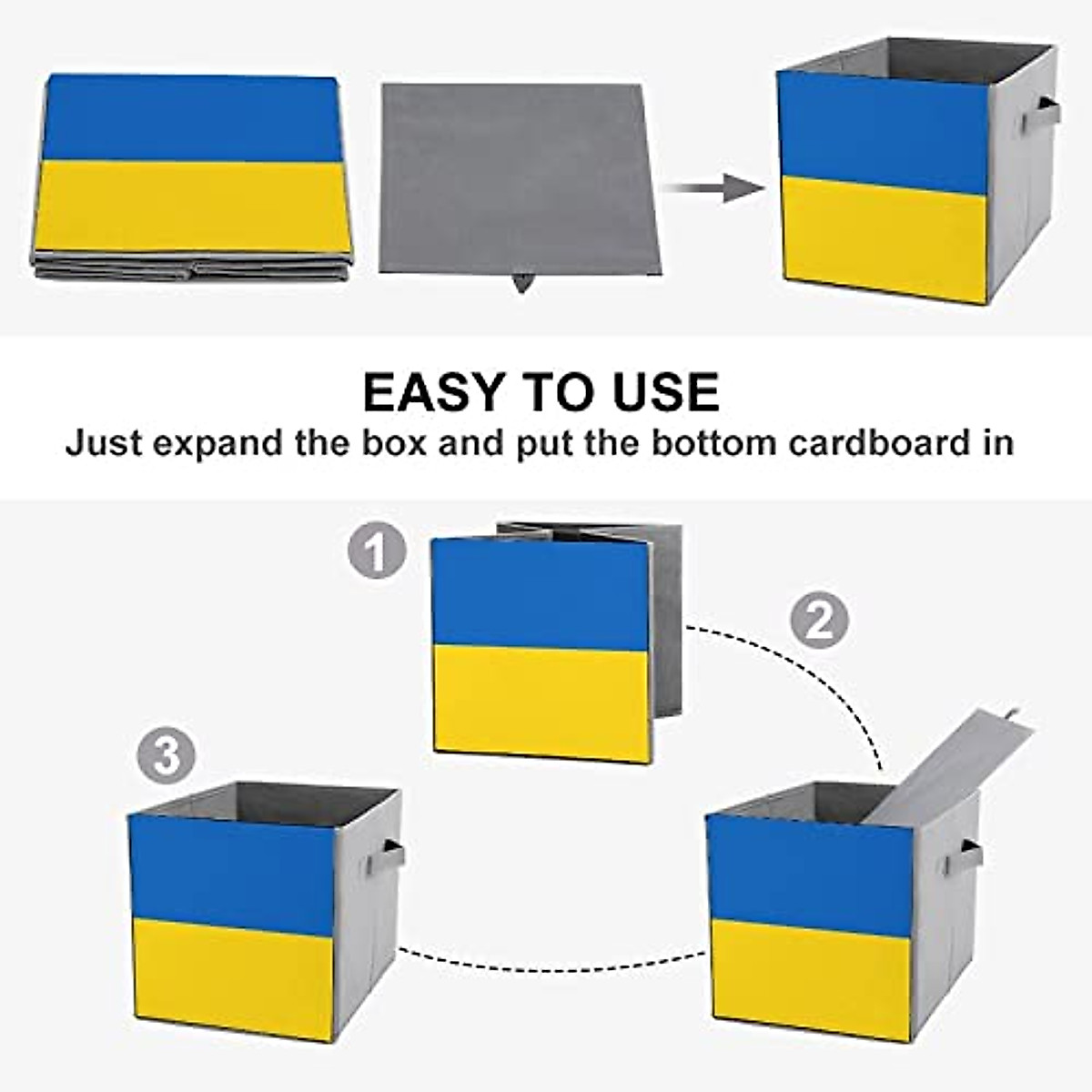 EASY TO USE

Just expand the box and put the bottom cardboard in

1

2

3