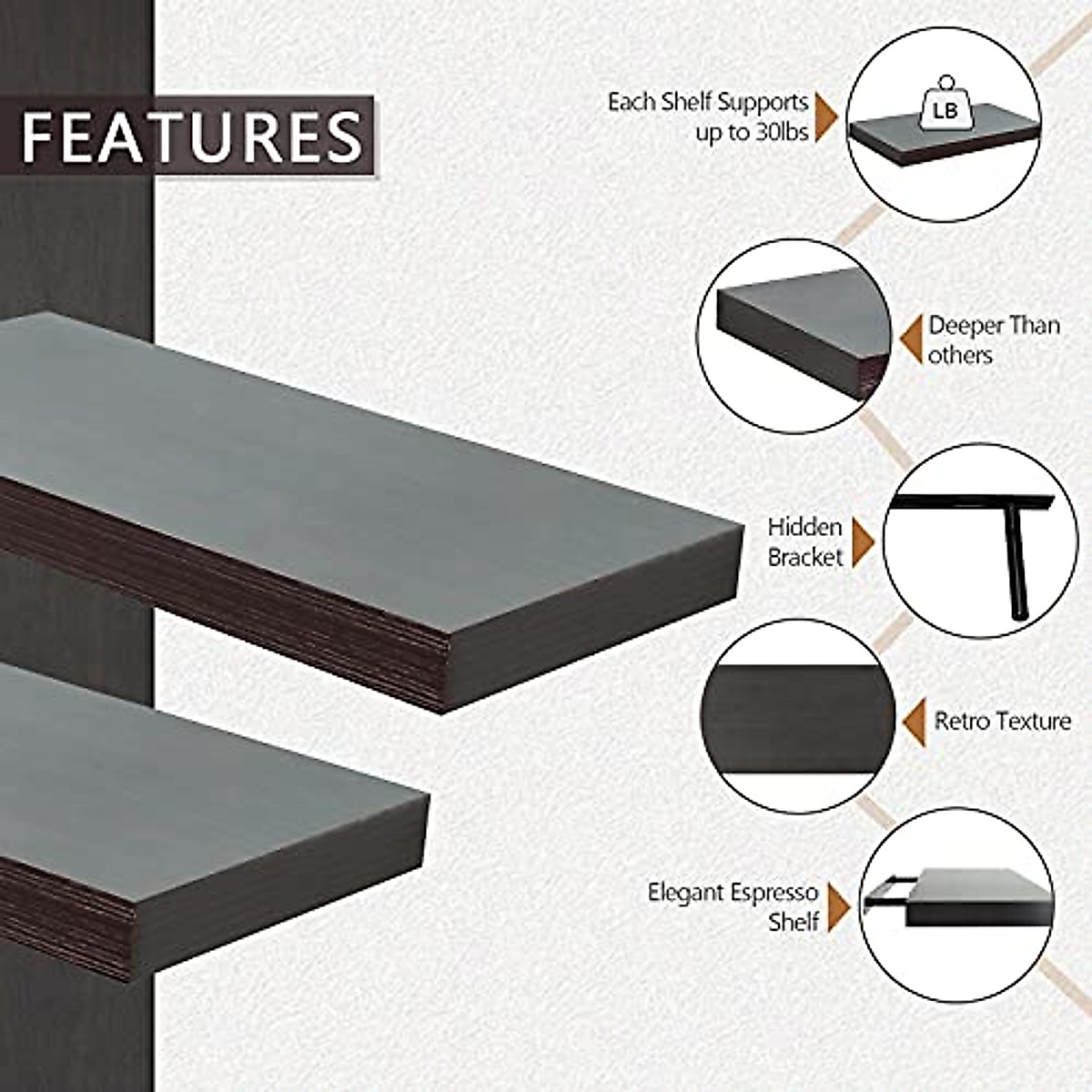 FEATURES

Each Shelf Supports up to 30lbs

LB

Deeper Than others

Hidden Bracket

Retro Texture

Elegant Espresso Shelf