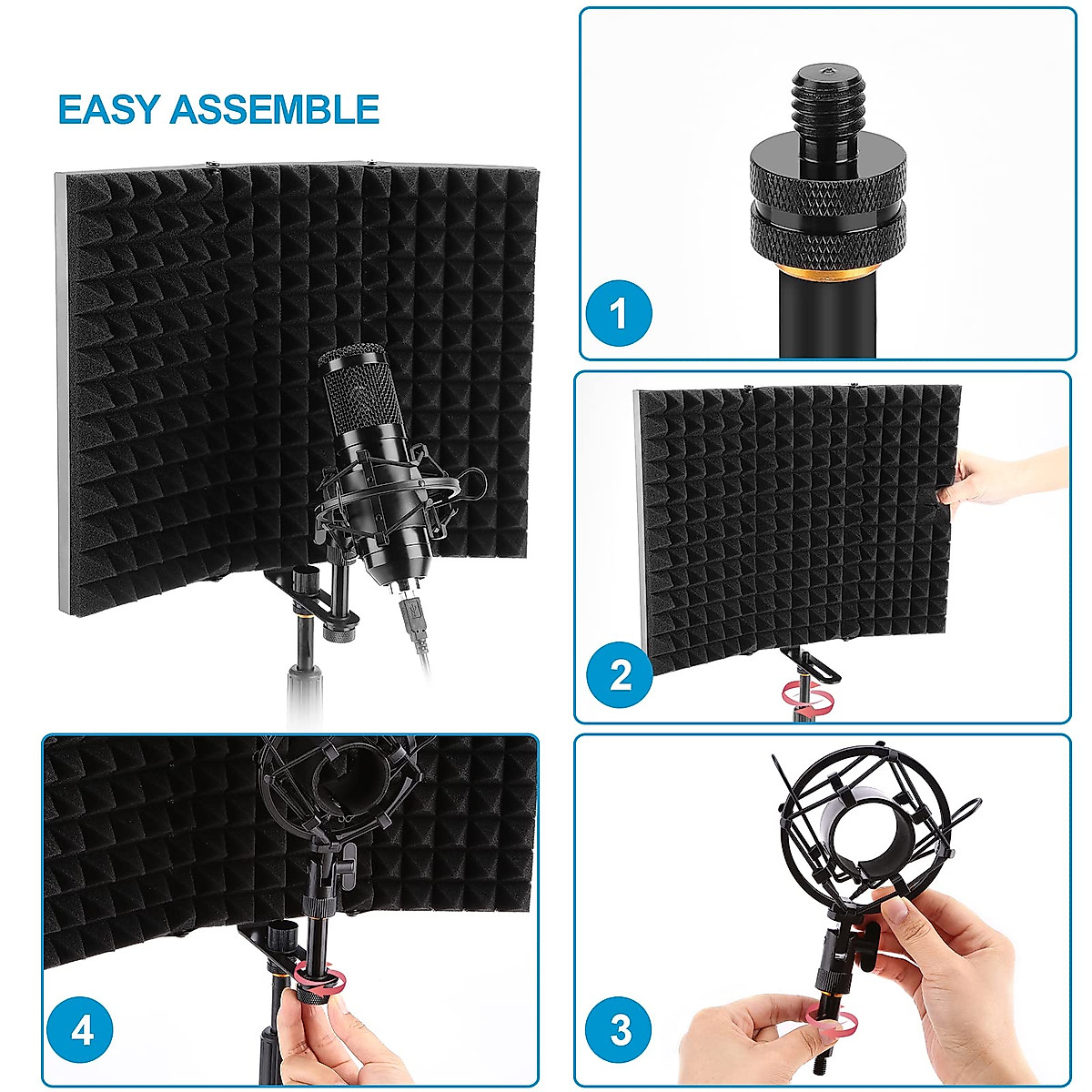 EASY ASSEMBLE

1

2

4

3