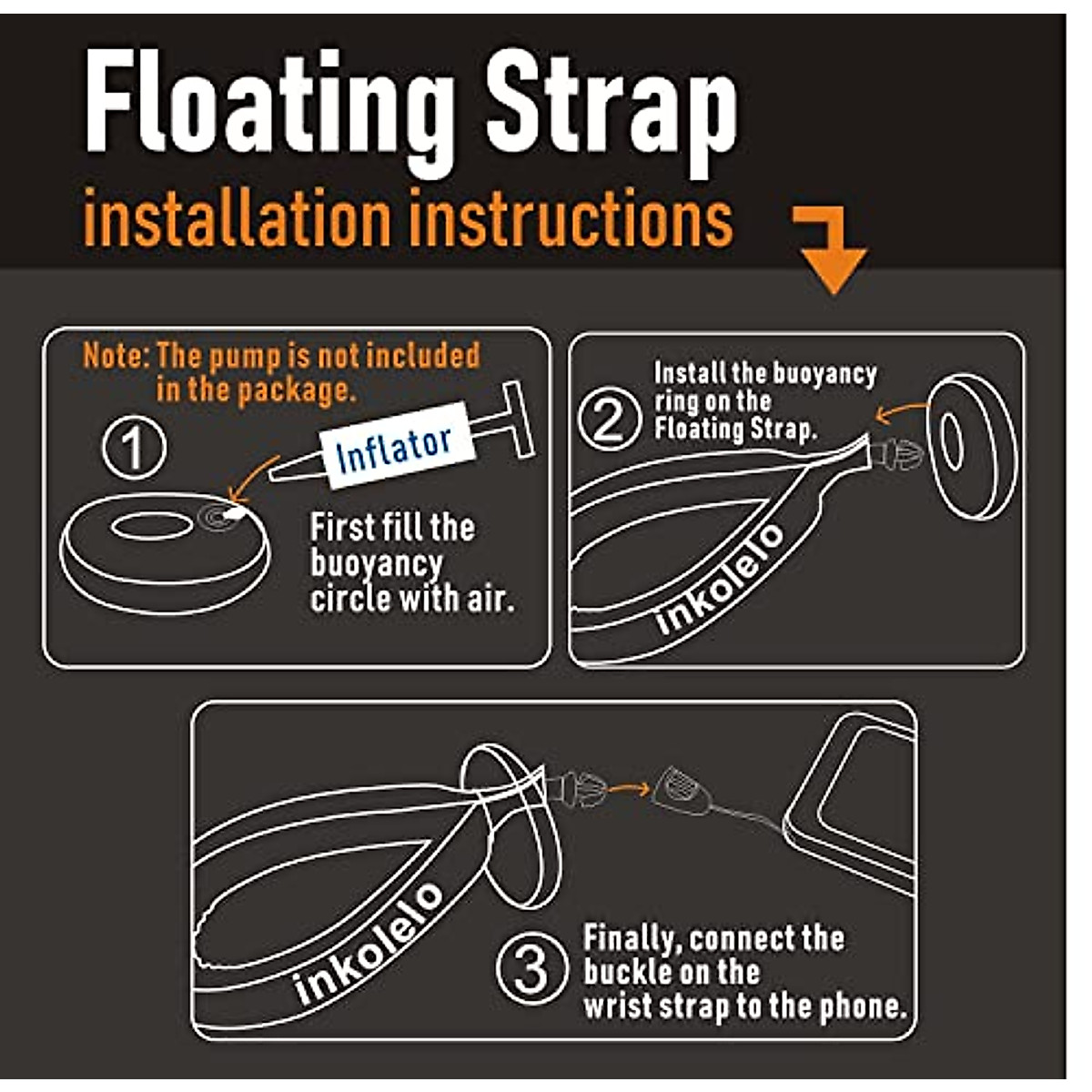 Floating Strap
installation instructions

Note: The pump is not included in the package.

1

Inflator

First fill the buoyancy circle with air.

2

Install the buoyancy ring on the Floating Strap.

inkolelo

inkolelo

3

Finally, connect the buckle on the wrist strap to the phone.