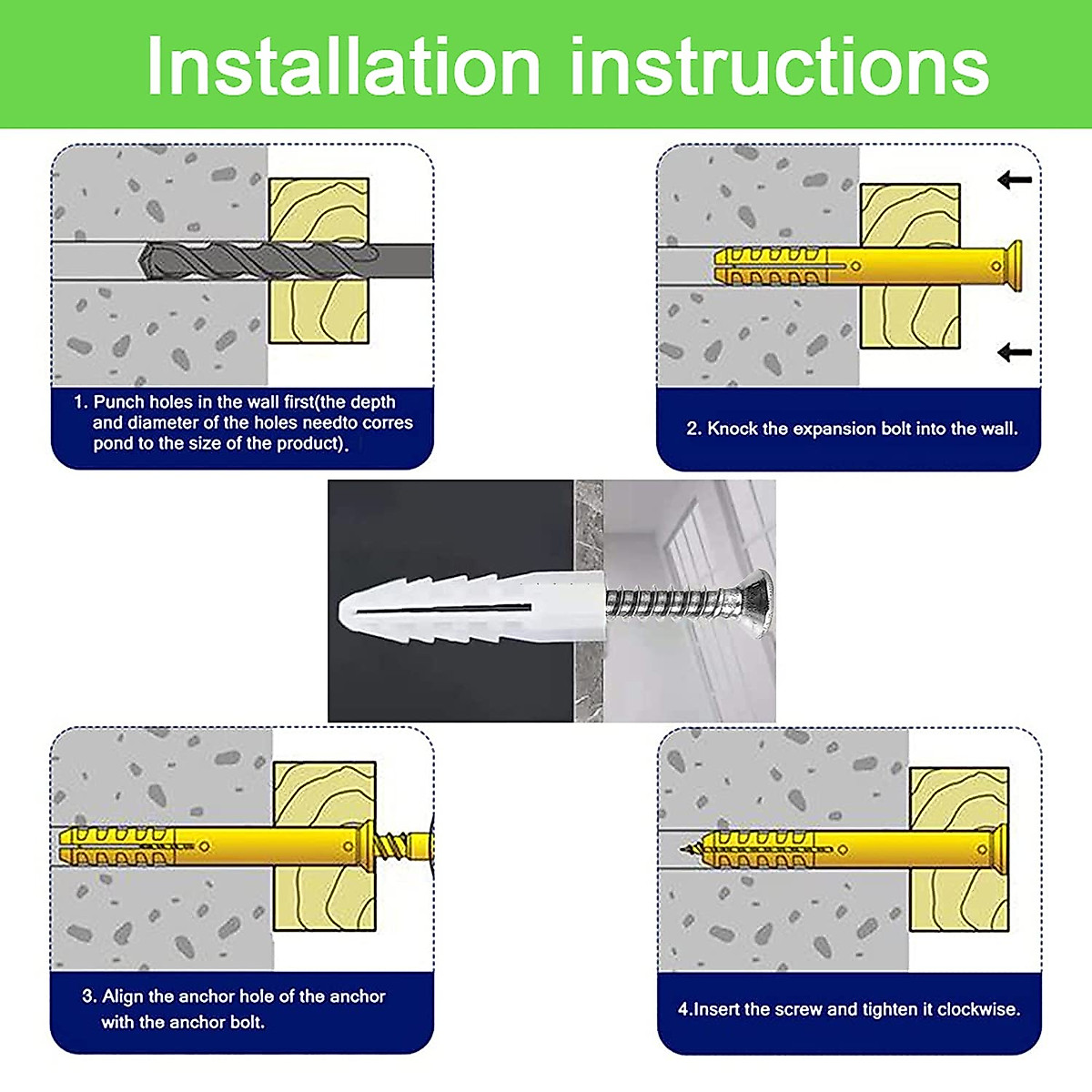 Installation instructions

1. Punch holes in the wall first(the depth and diameter of the holes needto corres pond to the size of the product).

2. Knock the expansion bolt into the wall.

3. Align the anchor hole of the anchor with the anchor bolt.

4.Insert the screw and tighten it clockwise.