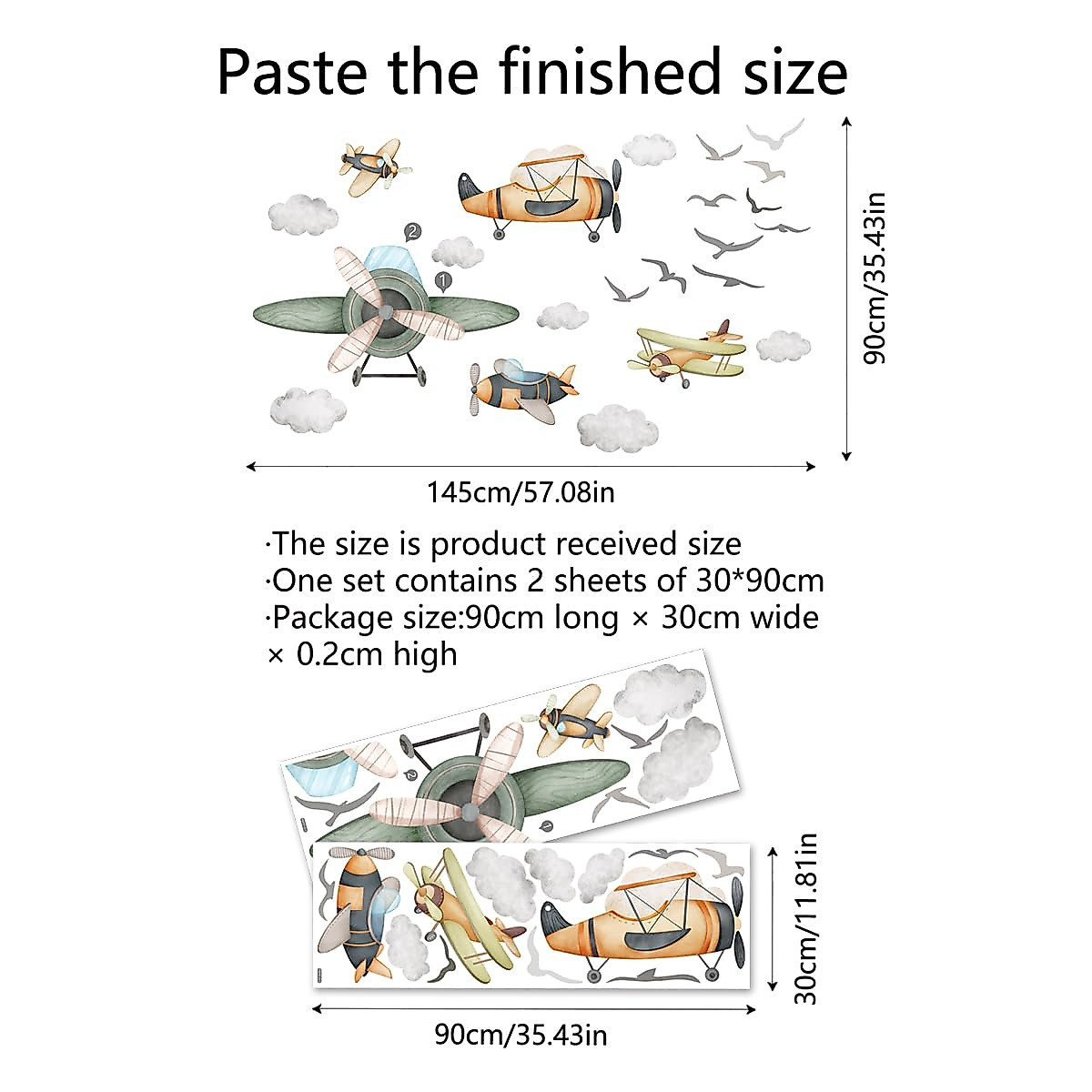 Paste the finished size

2

1

90cm/35.43in

145cm/57.08in

·The size is product received size
·One set contains 2 sheets of 30*90cm
·Package size:90cm long × 30cm wide × 0.2cm high

30cm/11.81in

90cm/35.43in