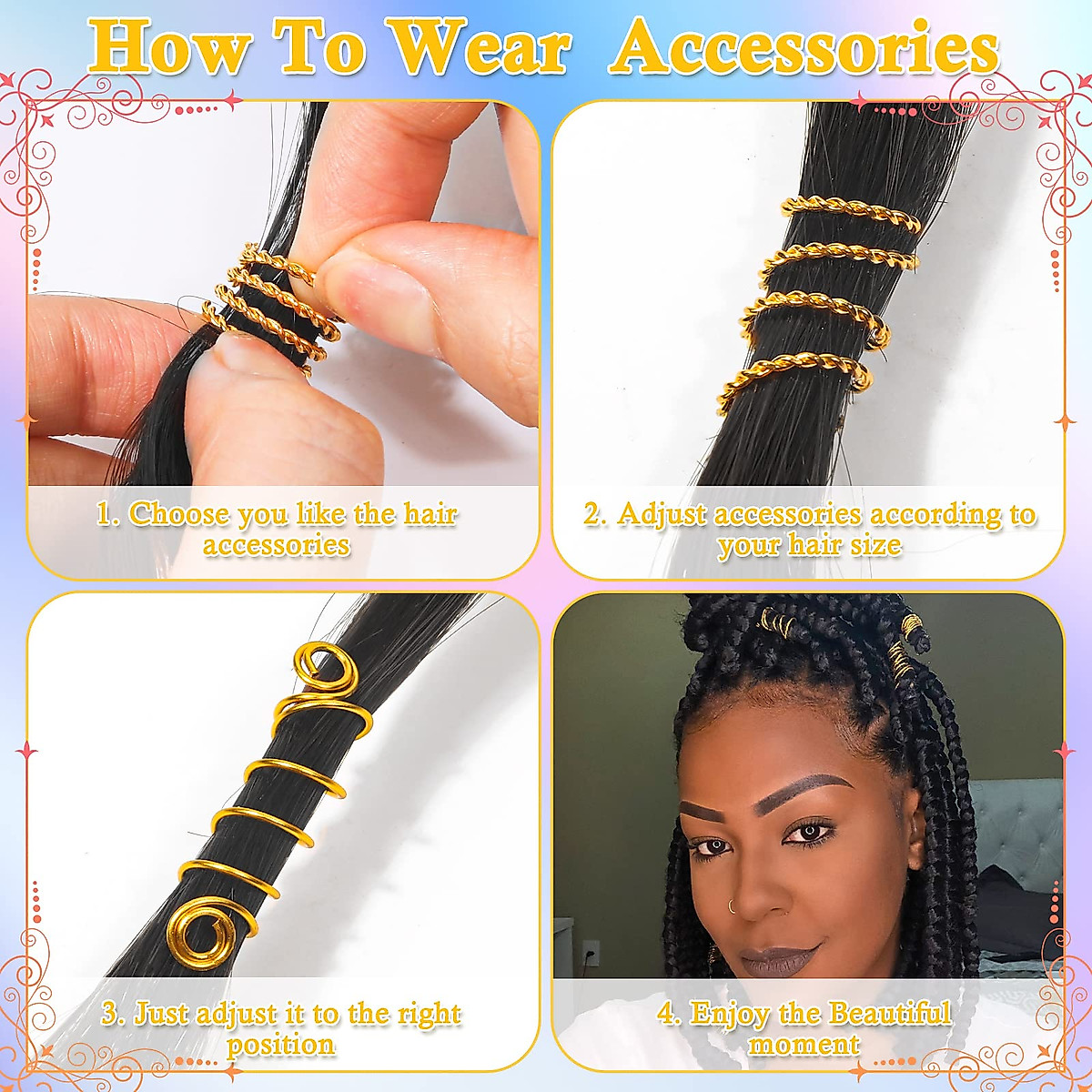 How To Wear Accessories

1. Choose you like the hair accessories

2. Adjust accessories according to your hair size

3. Just adjust it to the right position

4. Enjoy the Beautiful moment