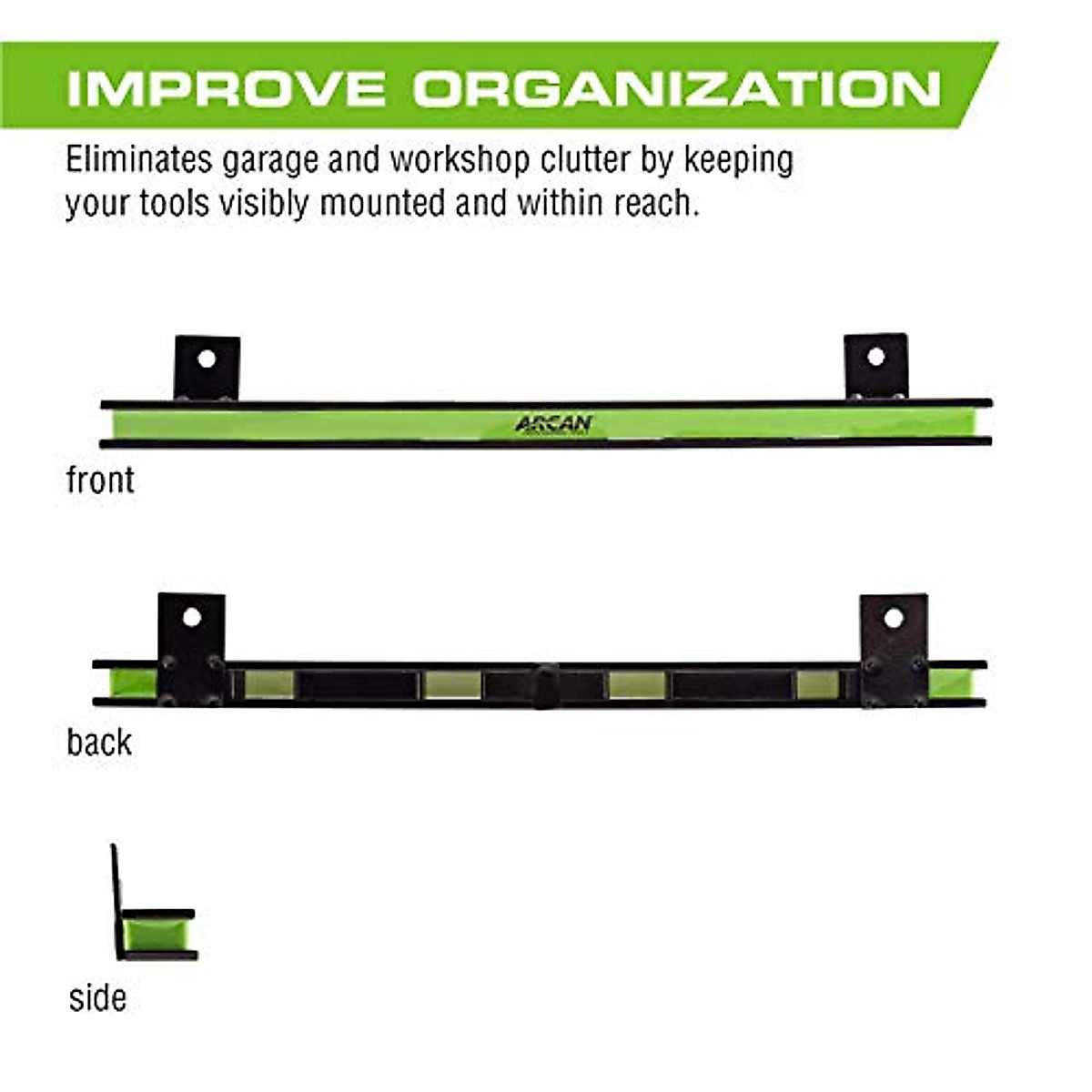 IMPROVE ORGANIZATION

Eliminates garage and workshop clutter by keeping your tools visibly mounted and within reach.

ARCAN

front

back

side