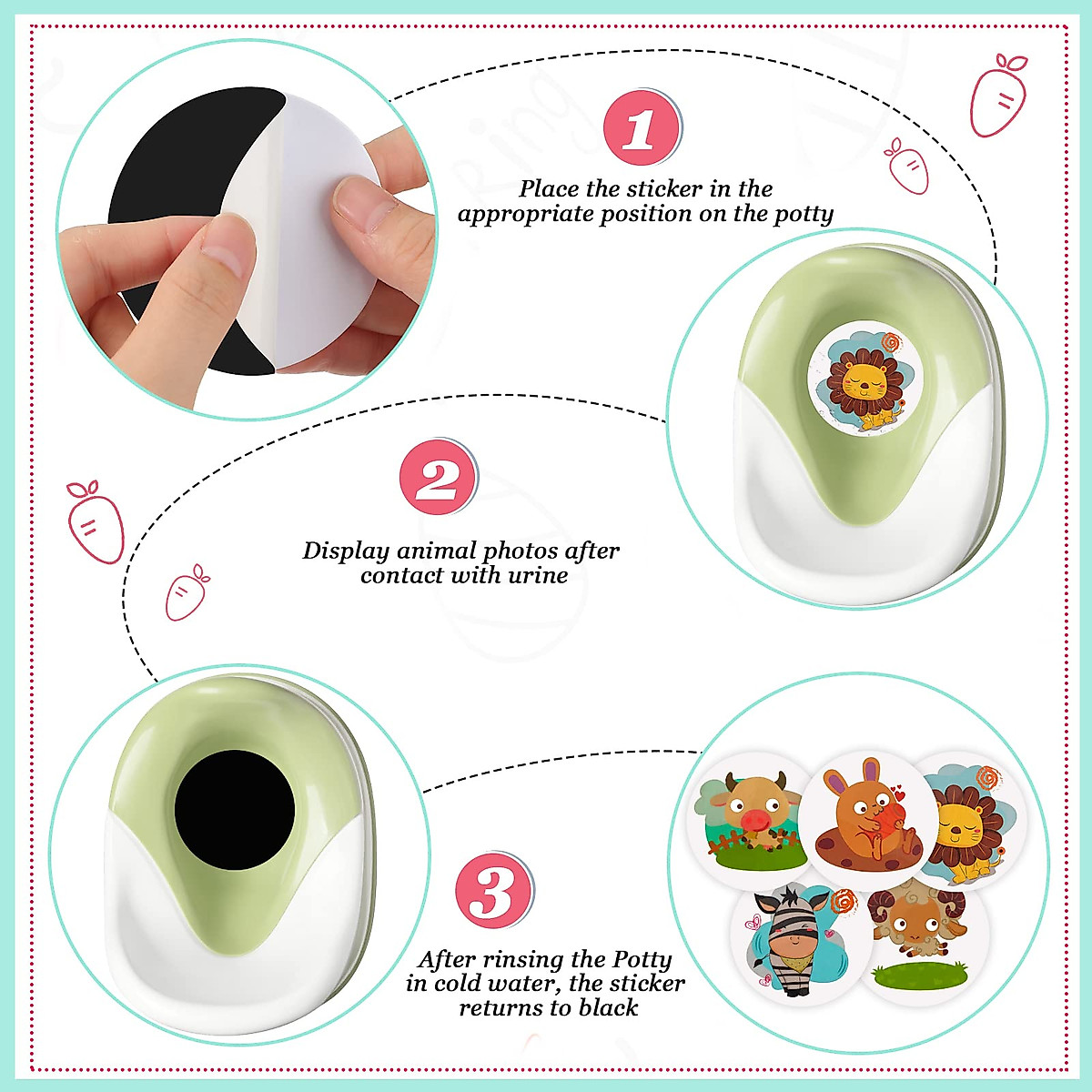 1

Place the sticker in the appropriate position on the potty

2

Display animal photos after contact with urine

3

After rinsing the Potty in cold water, the sticker returns to black