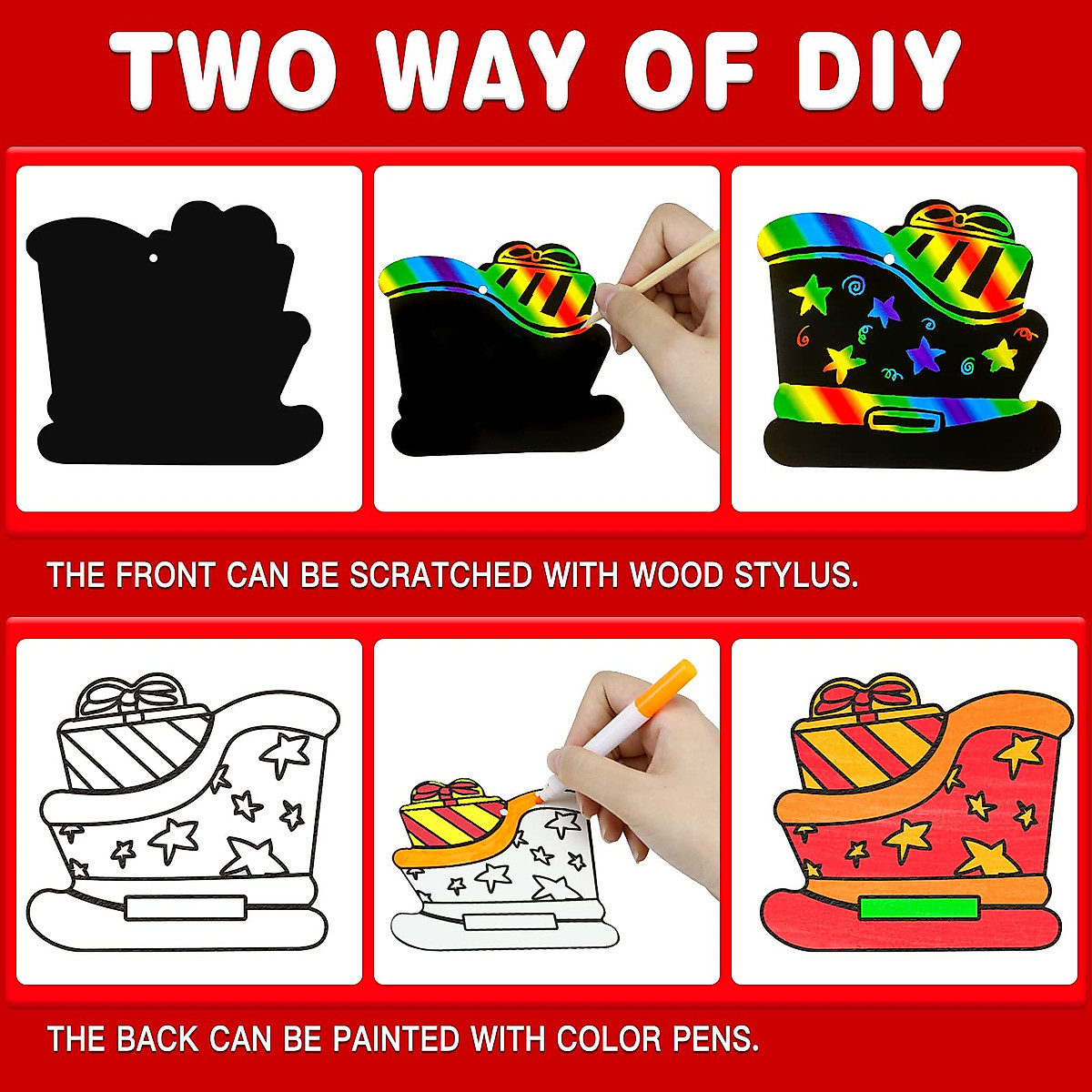 TWO WAY OF DIY

THE FRONT CAN BE SCRATCHED WITH WOOD STYLUS.

THE BACK CAN BE PAINTED WITH COLOR PENS.