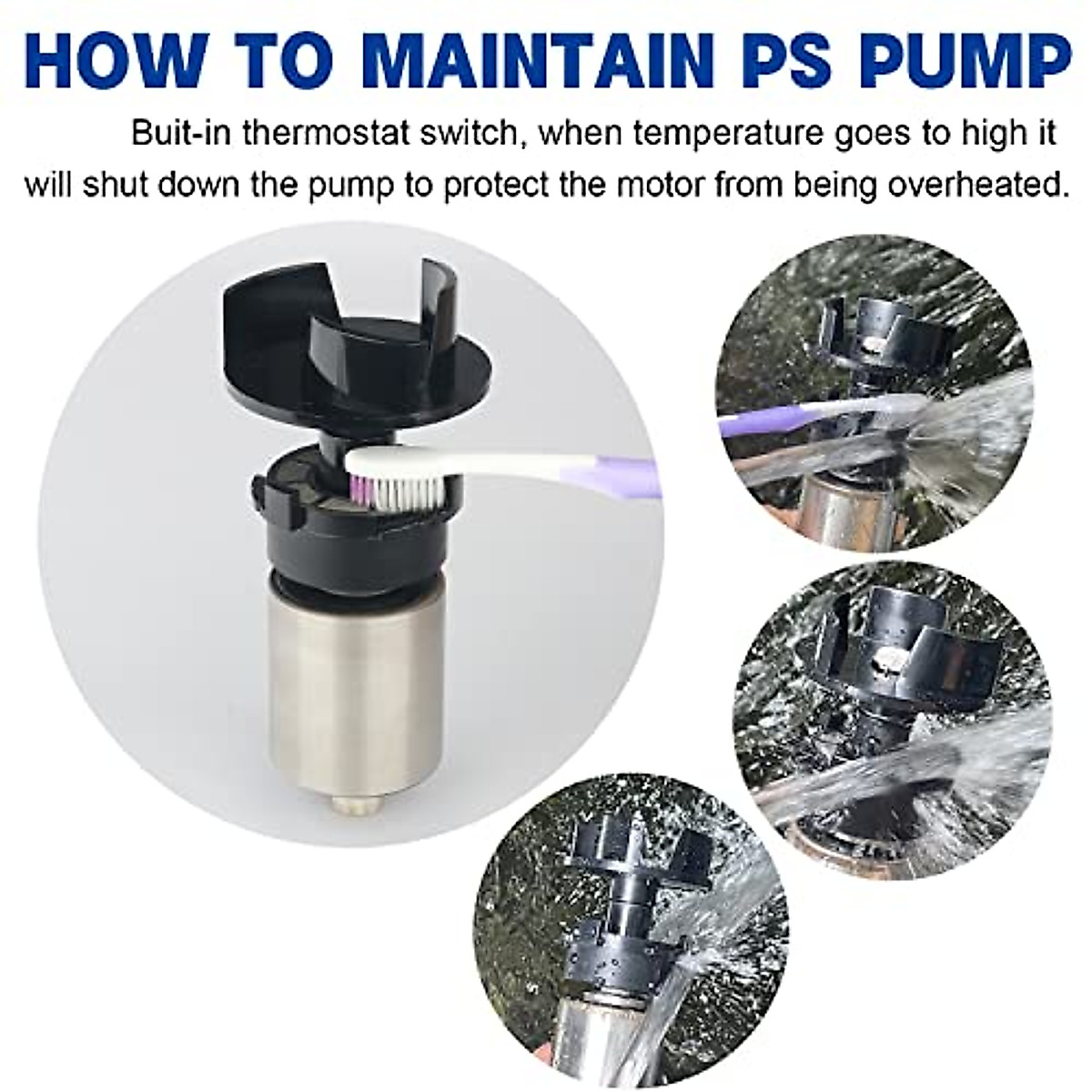 HOW TO MAINTAIN PS PUMP

Buit-in thermostat switch, when temperature goes to high it will shut down the pump to protect the motor from being overheated.