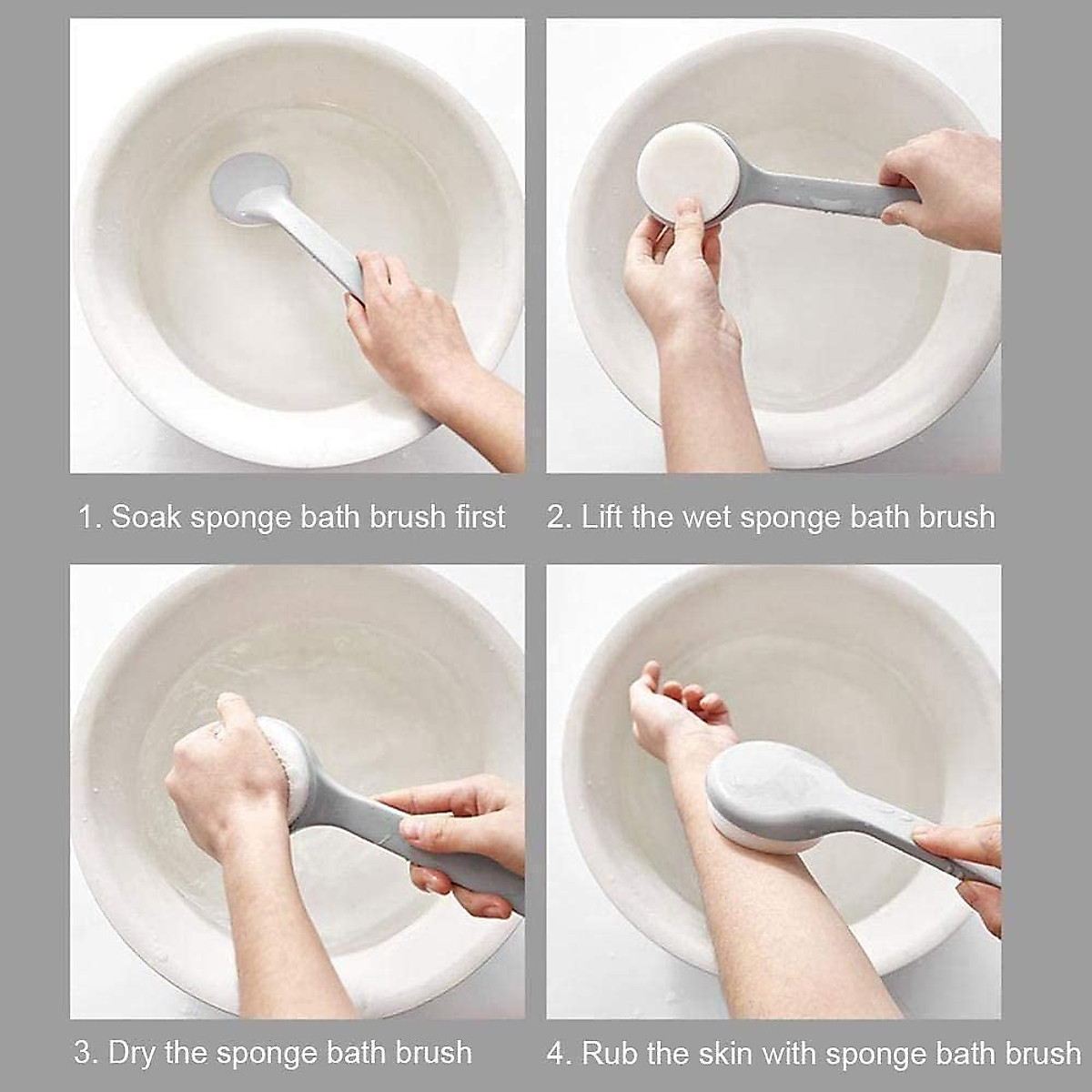 1. Soak sponge bath brush first

2. Lift the wet sponge bath brush

3. Dry the sponge bath brush

4. Rub the skin with sponge bath brush