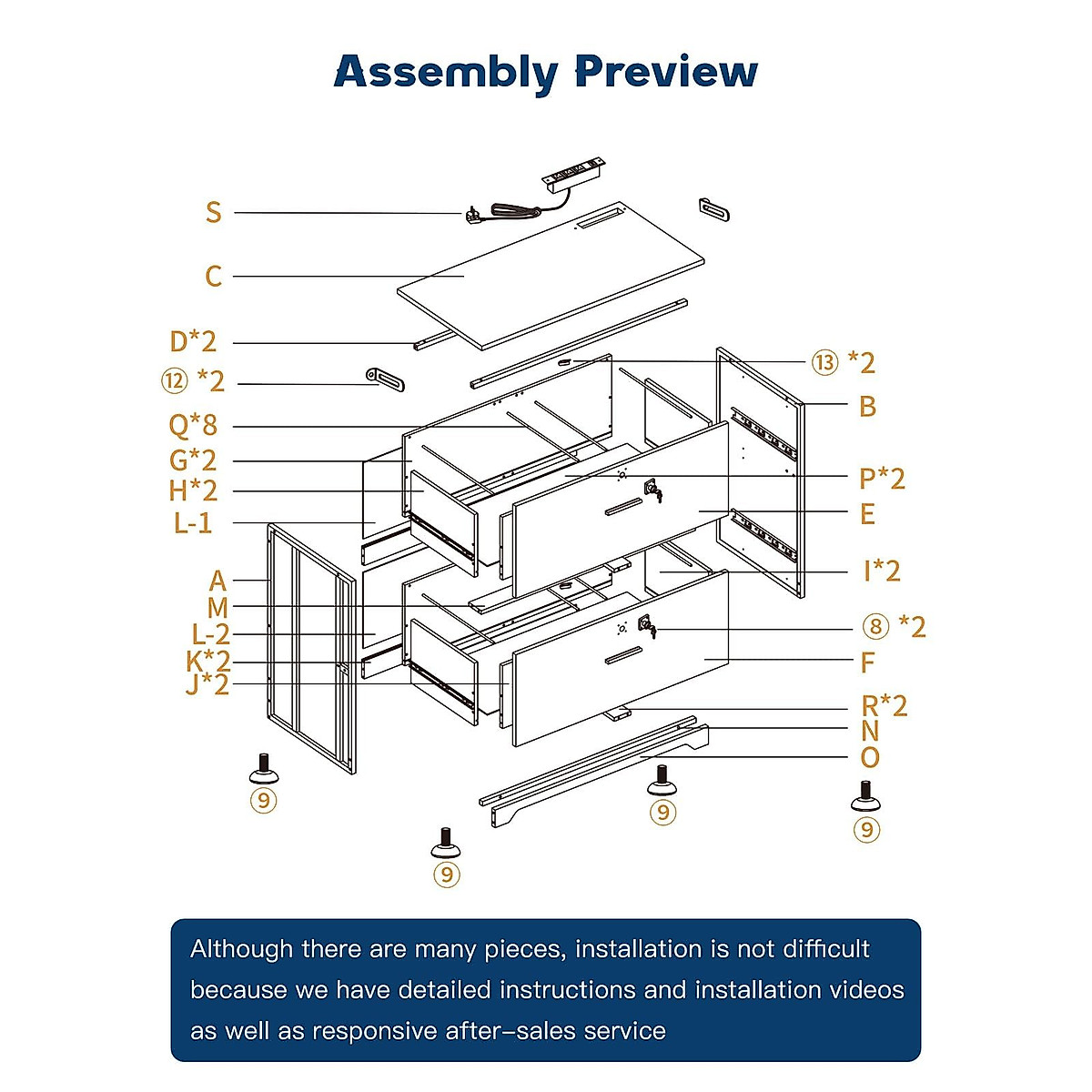 Assembly Preview

S

C

D*2

⑫ *2

Q*8

G*2

H*2

L-1

A

M

L-2

K*2

J*2

⑬ *2

B

P*2

E

I*2

⑧ *2

F

R*2

N

O

⑨

⑨

⑨

⑨

Although there are many pieces, installation is not difficult because we have detailed instructions and installation videos as well as responsive after-sales service