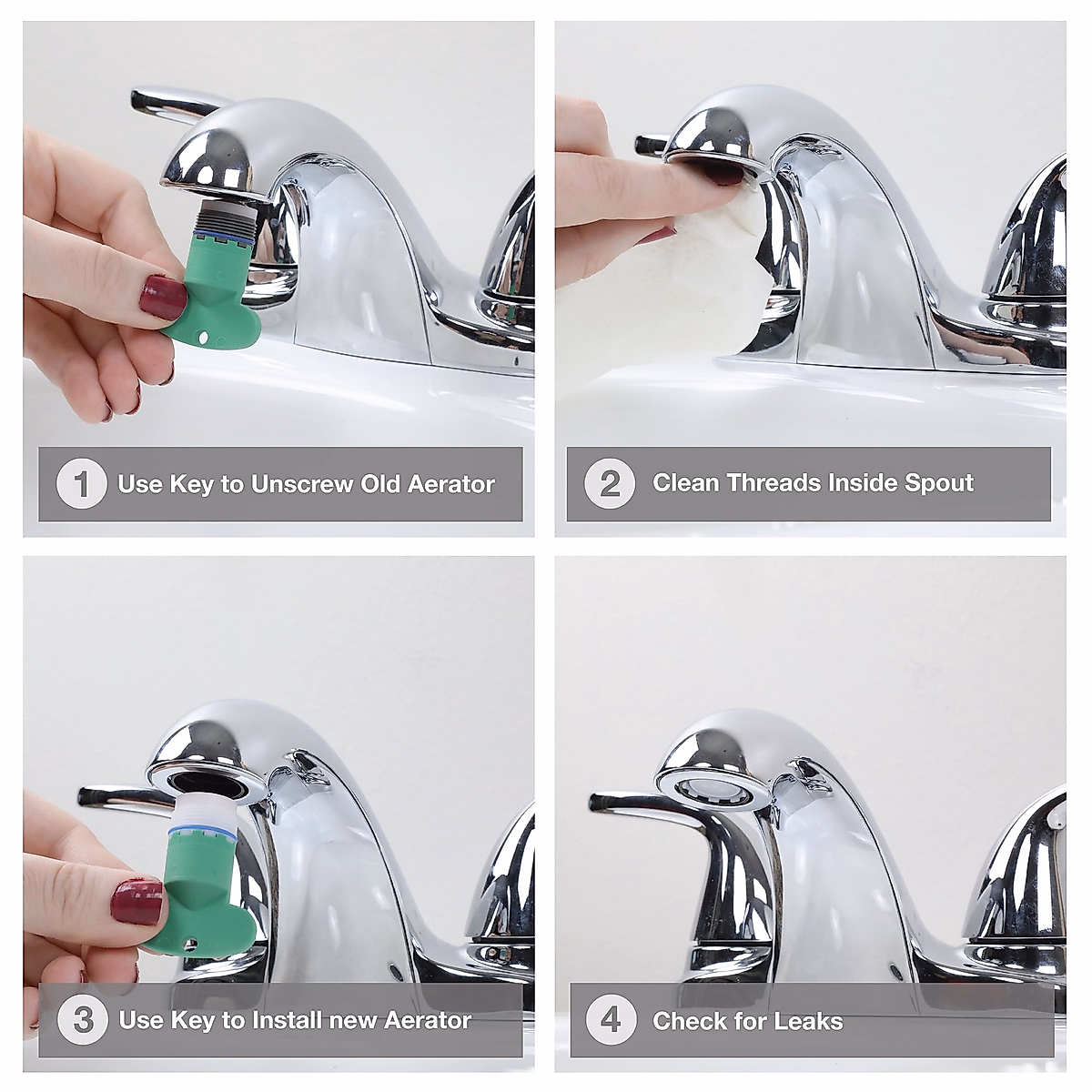 1 Use Key to Unscrew Old Aerator

2 Clean Threads Inside Spout

3 Use Key to Install new Aerator

4 Check for Leaks