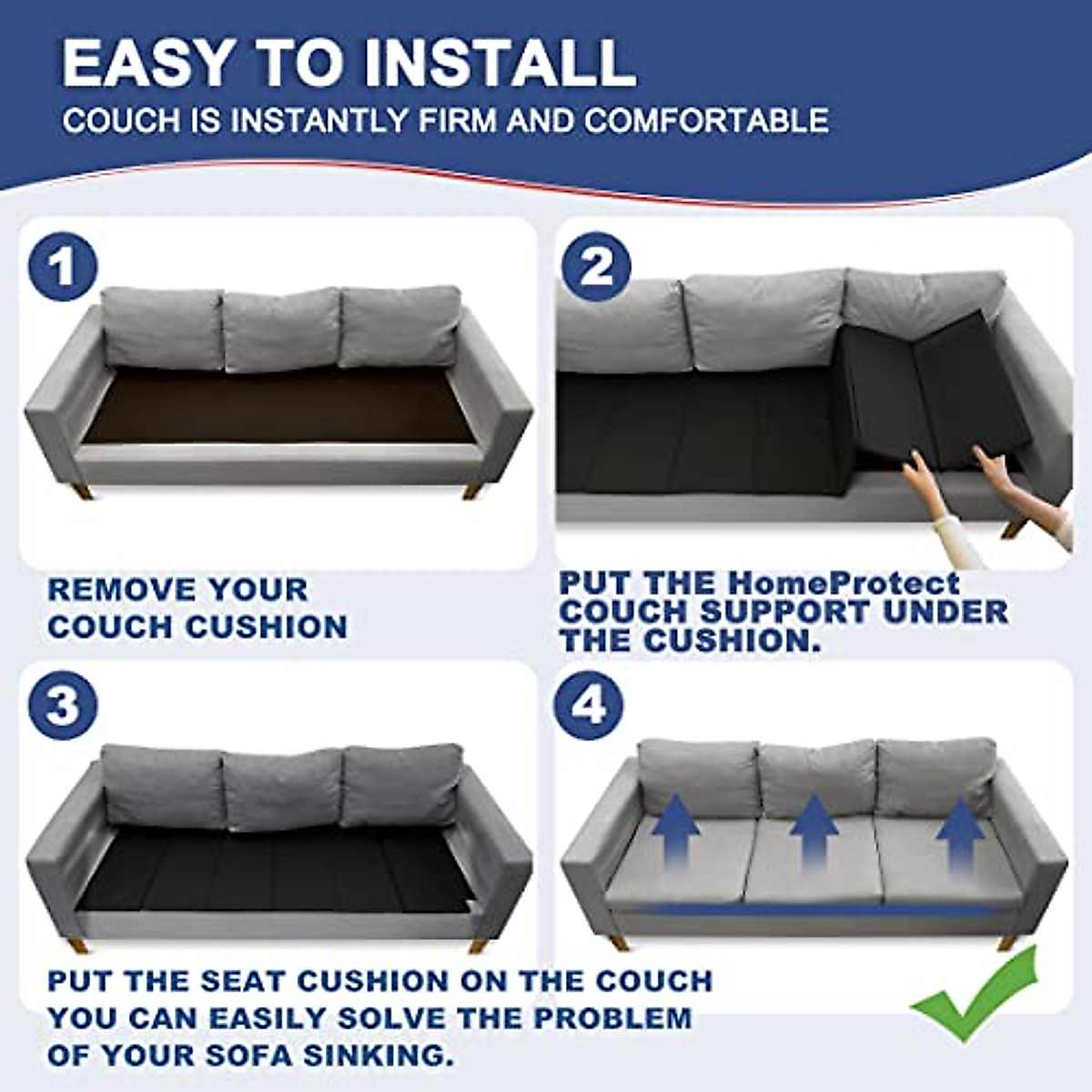 EASY TO INSTALL
COUCH IS INSTANTLY FIRM AND COMFORTABLE

1

REMOVE YOUR COUCH CUSHION

2

PUT THE HomeProtect COUCH SUPPORT UNDER THE CUSHION.

3

4

PUT THE SEAT CUSHION ON THE COUCH YOU CAN EASILY SOLVE THE PROBLEM OF YOUR SOFA SINKING.