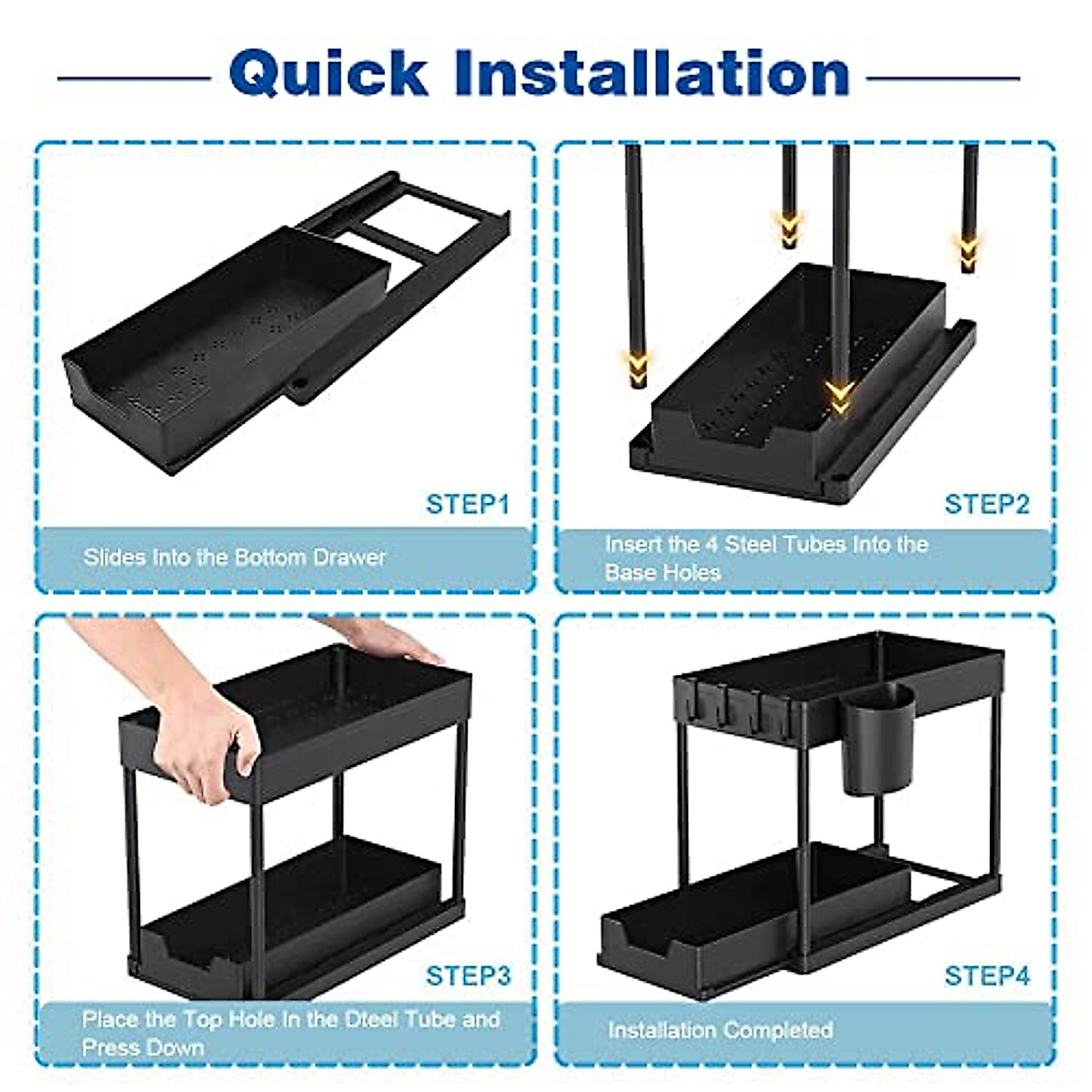 Quick Installation

STEP1

Slides Into the Bottom Drawer

STEP2

Insert the 4 Steel Tubes Into the Base Holes

STEP3

Place the Top Hole In the Dteel Tube and Press Down

STEP4

Installation Completed