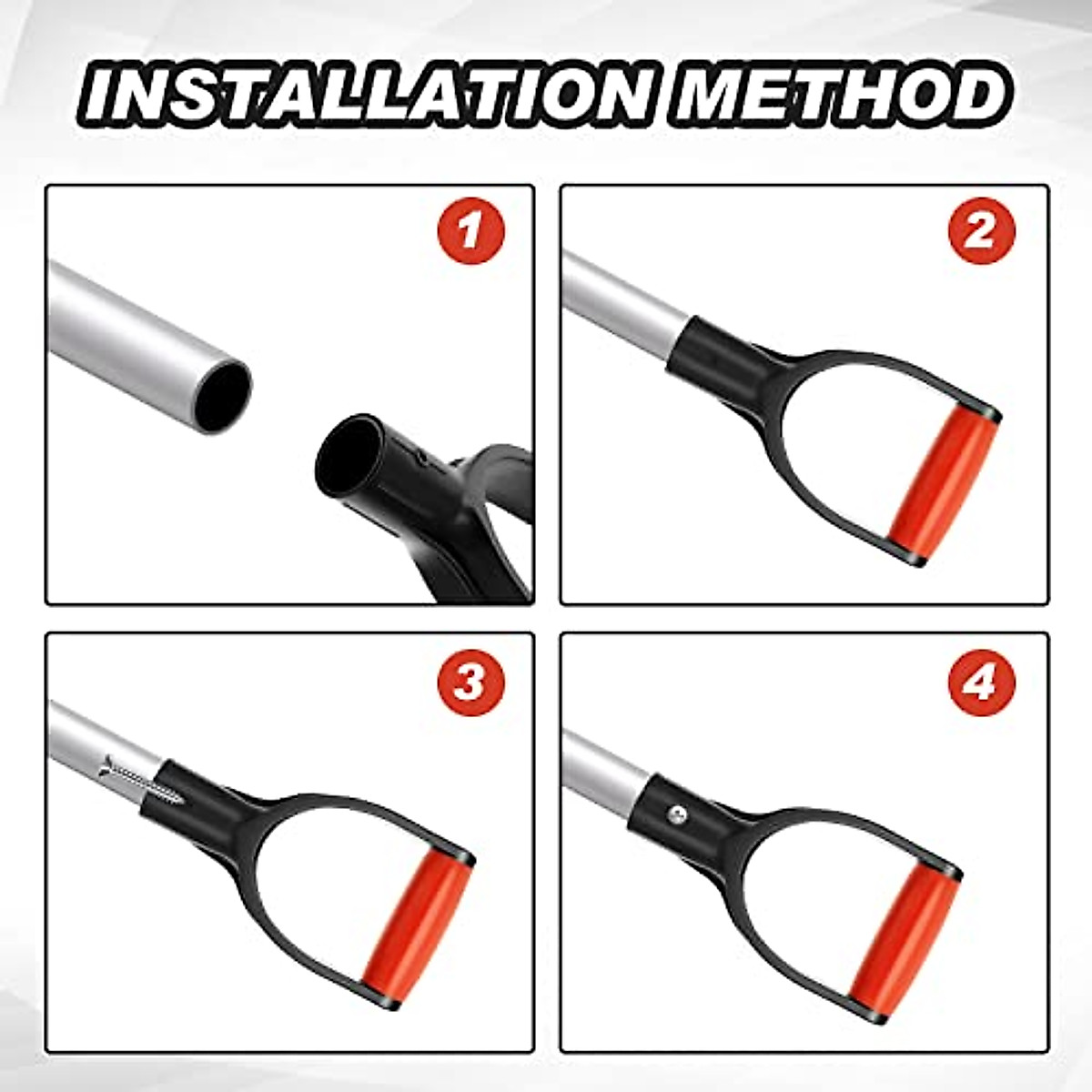 INSTALLATION METHOD

1

2

3

4