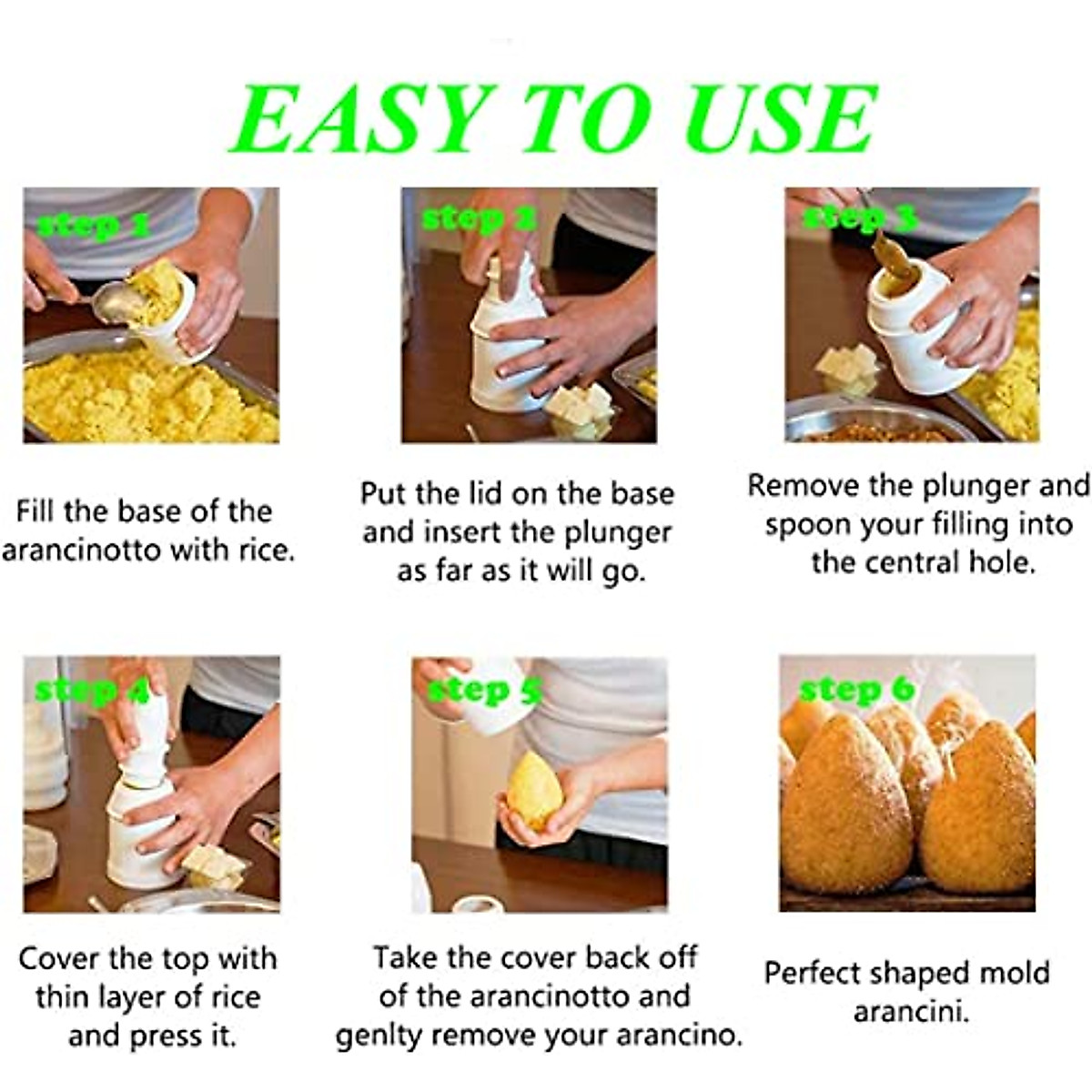 EASY TO USE

step 1

Fill the base of the arancinotto with rice.

step 2

Put the lid on the base and insert the plunger as far as it will go.

step 3

Remove the plunger and spoon your filling into the central hole.

step 4

Cover the top with thin layer of rice and press it.

step 5

Take the cover back off of the arancinotto and genlty remove your arancino.

step 6

Perfect shaped mold arancini.