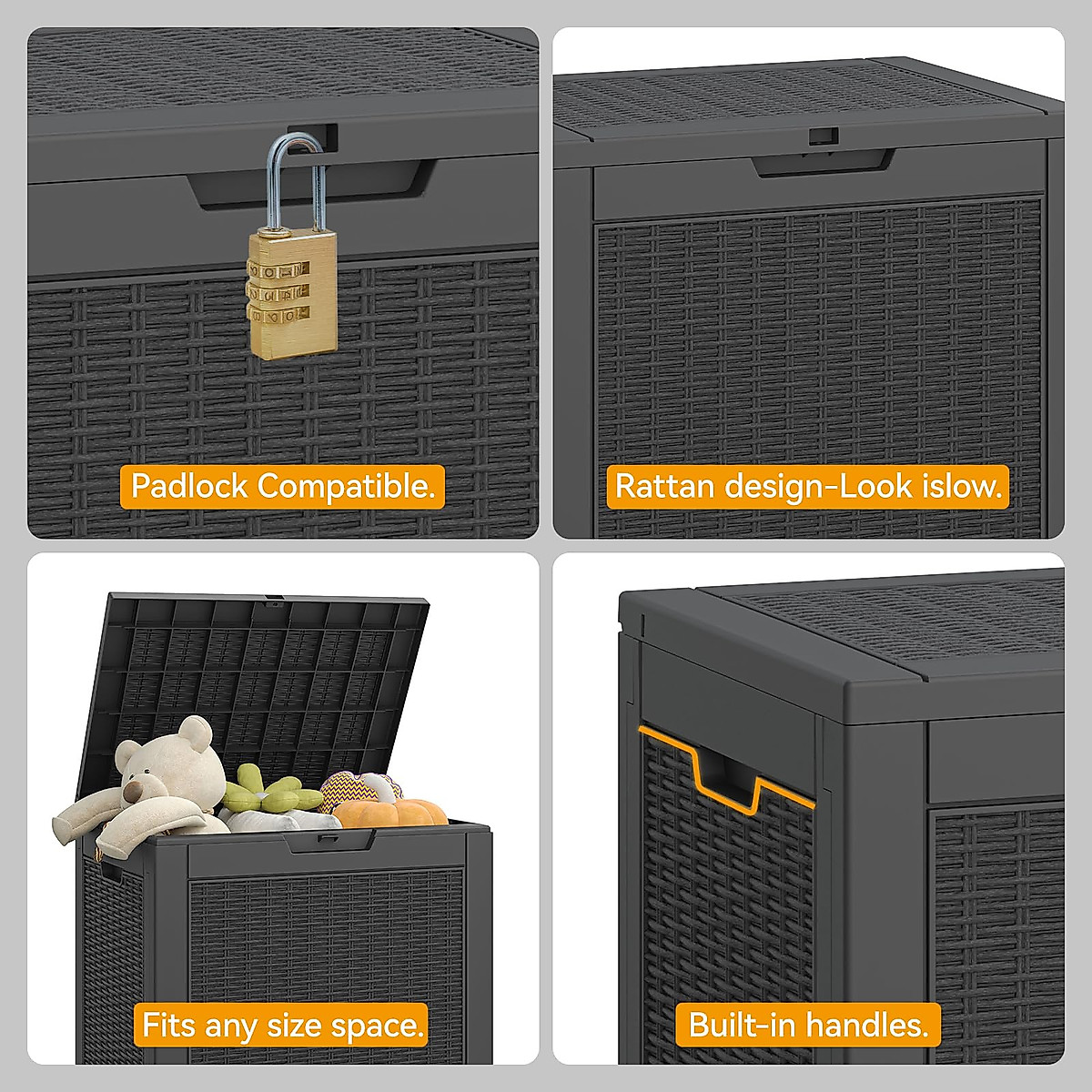 Padlock Compatible.

Rattan design-Look islow.

Fits any size space.

Built-in handles.