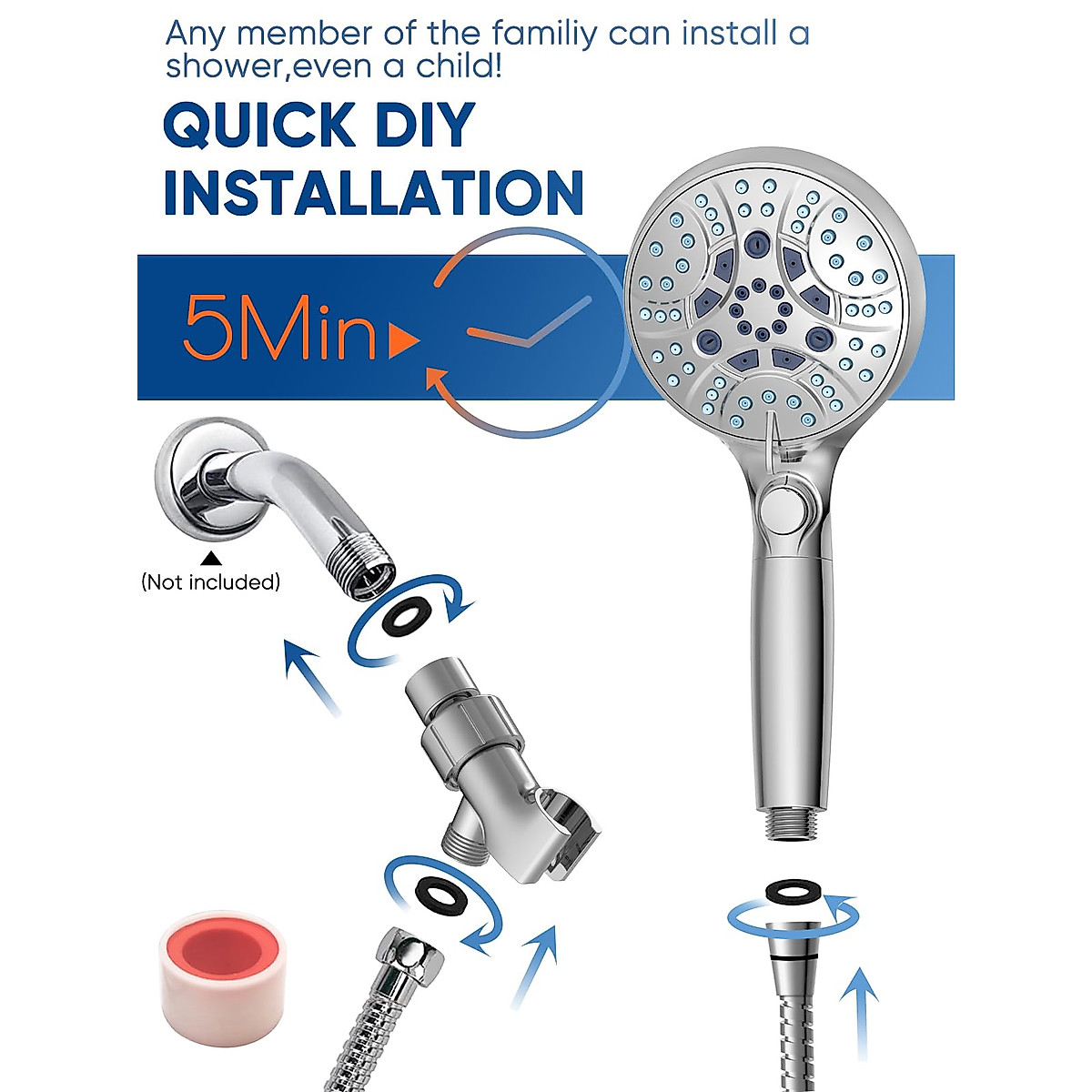 Any member of the familiy can install a shower,even a child!

QUICK DIY INSTALLATION

5Min

(Not included)