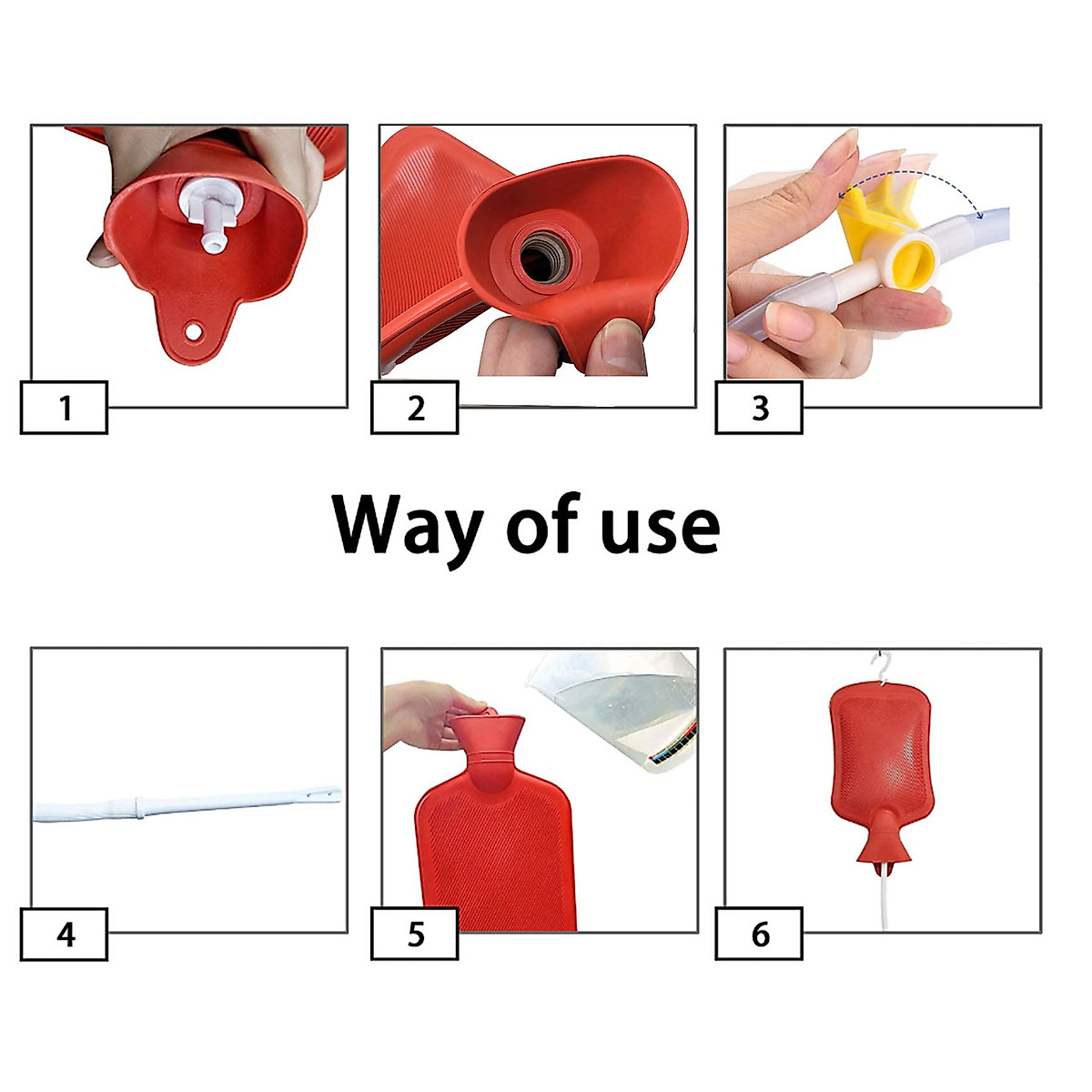 1

2

3

Way of use

4

5

6