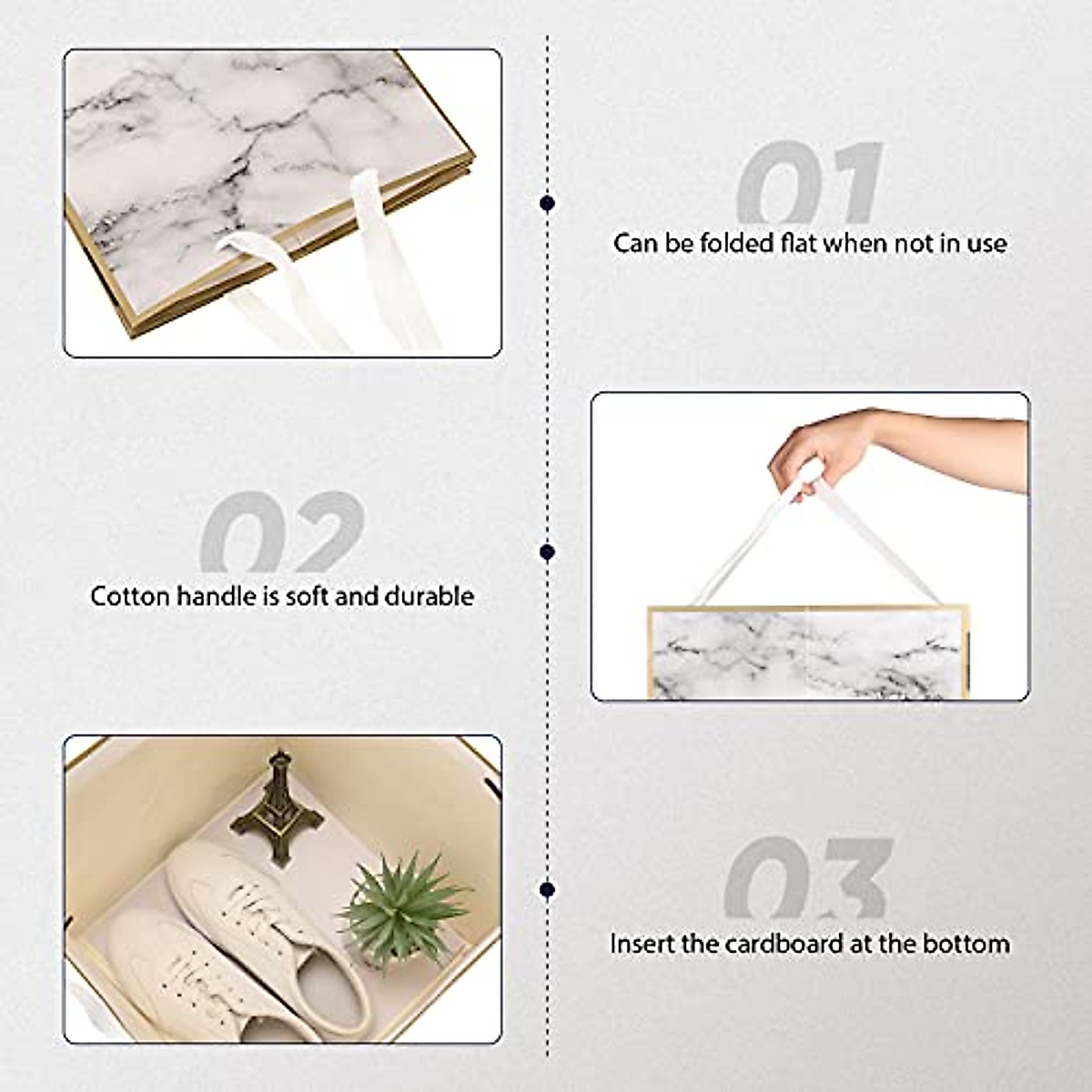 01
Can be folded flat when not in use

02
Cotton handle is soft and durable

03
Insert the cardboard at the bottom