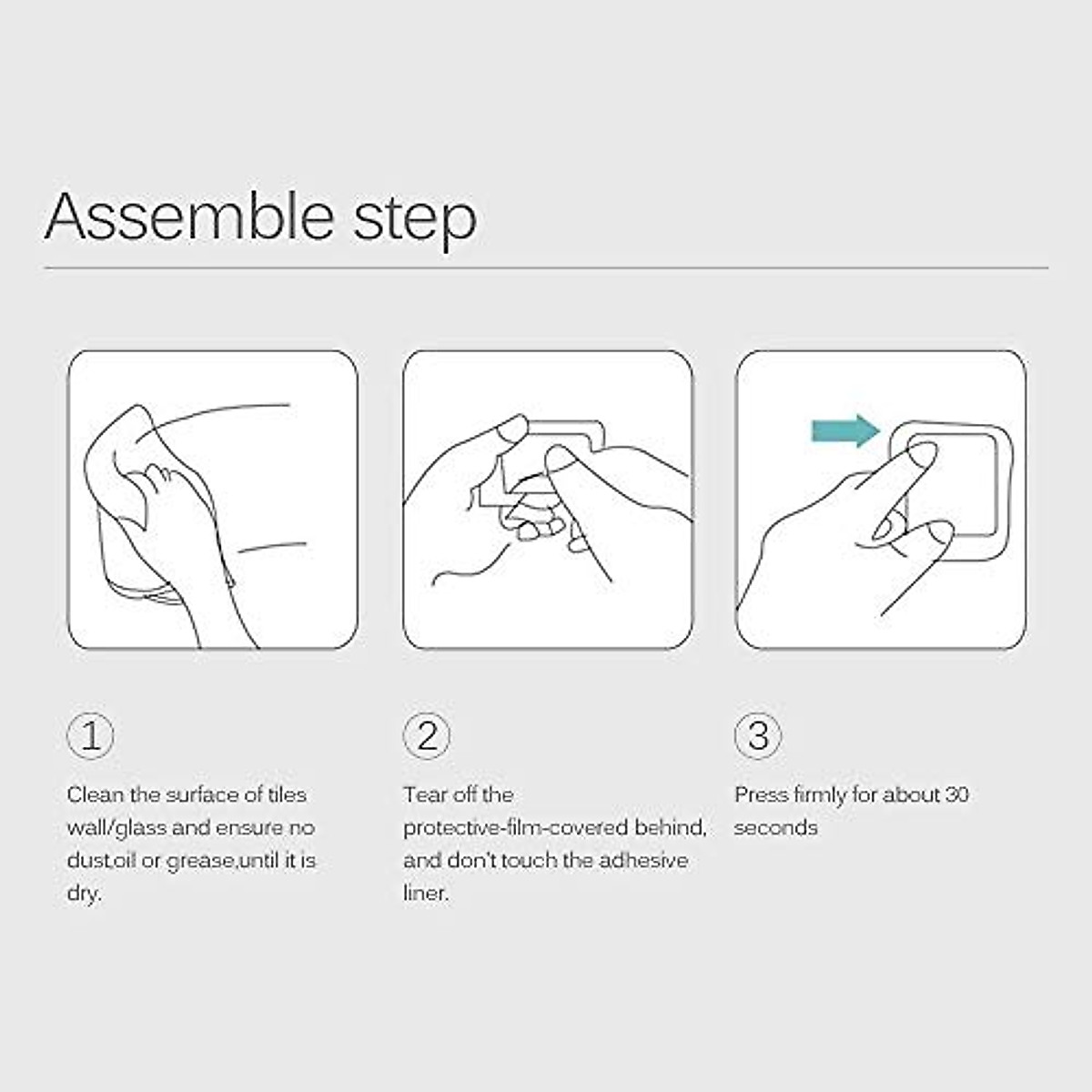 Assemble step

1

Clean the surface of tiles wall/glass and ensure no dust,oil or grease,until it is dry.

2

Tear off the protective-film-covered behind, and don't touch the adhesive liner.

3

Press firmly for about 30 seconds