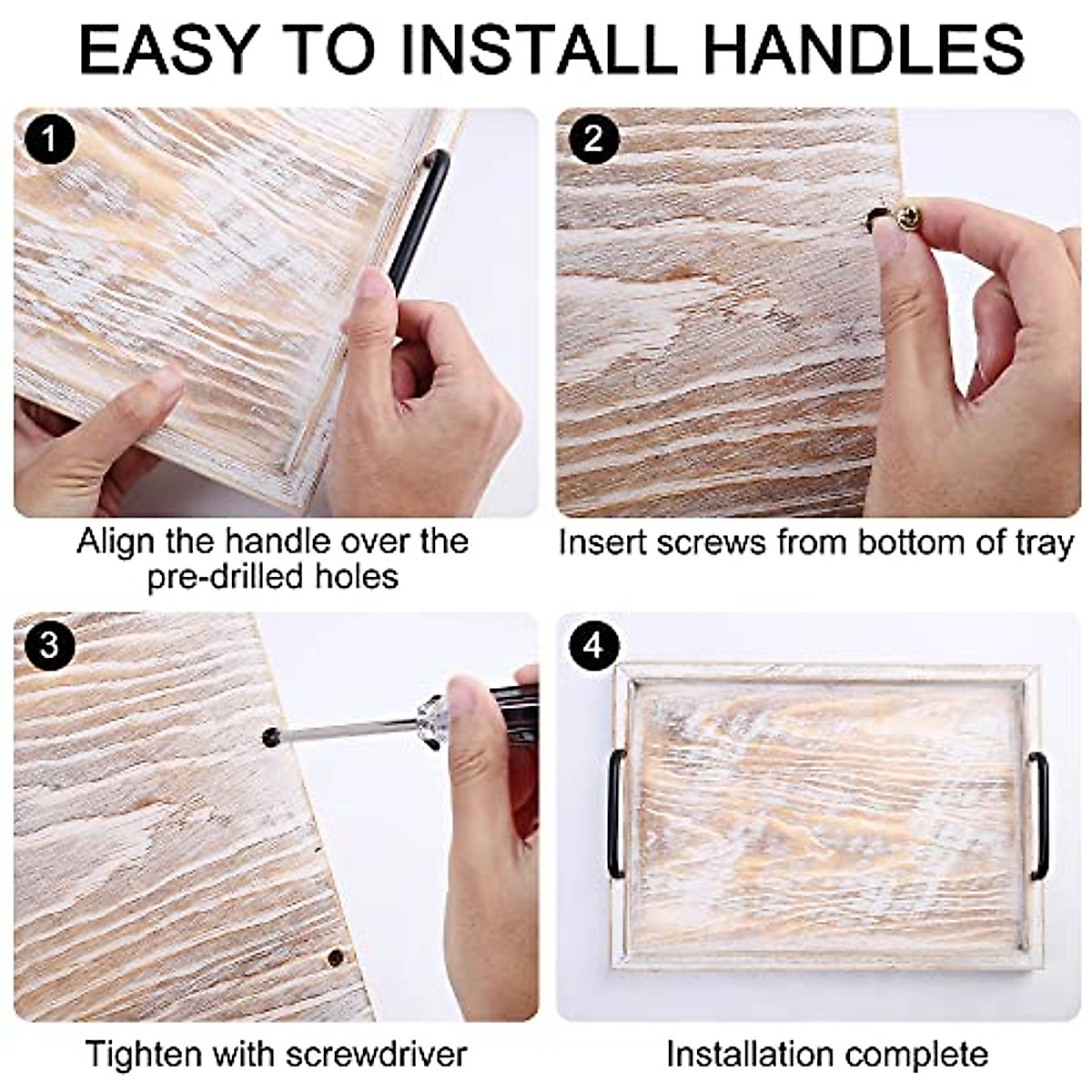 EASY TO INSTALL HANDLES

1

Align the handle over the pre-drilled holes

2

Insert screws from bottom of tray

3

Tighten with screwdriver

4

Installation complete