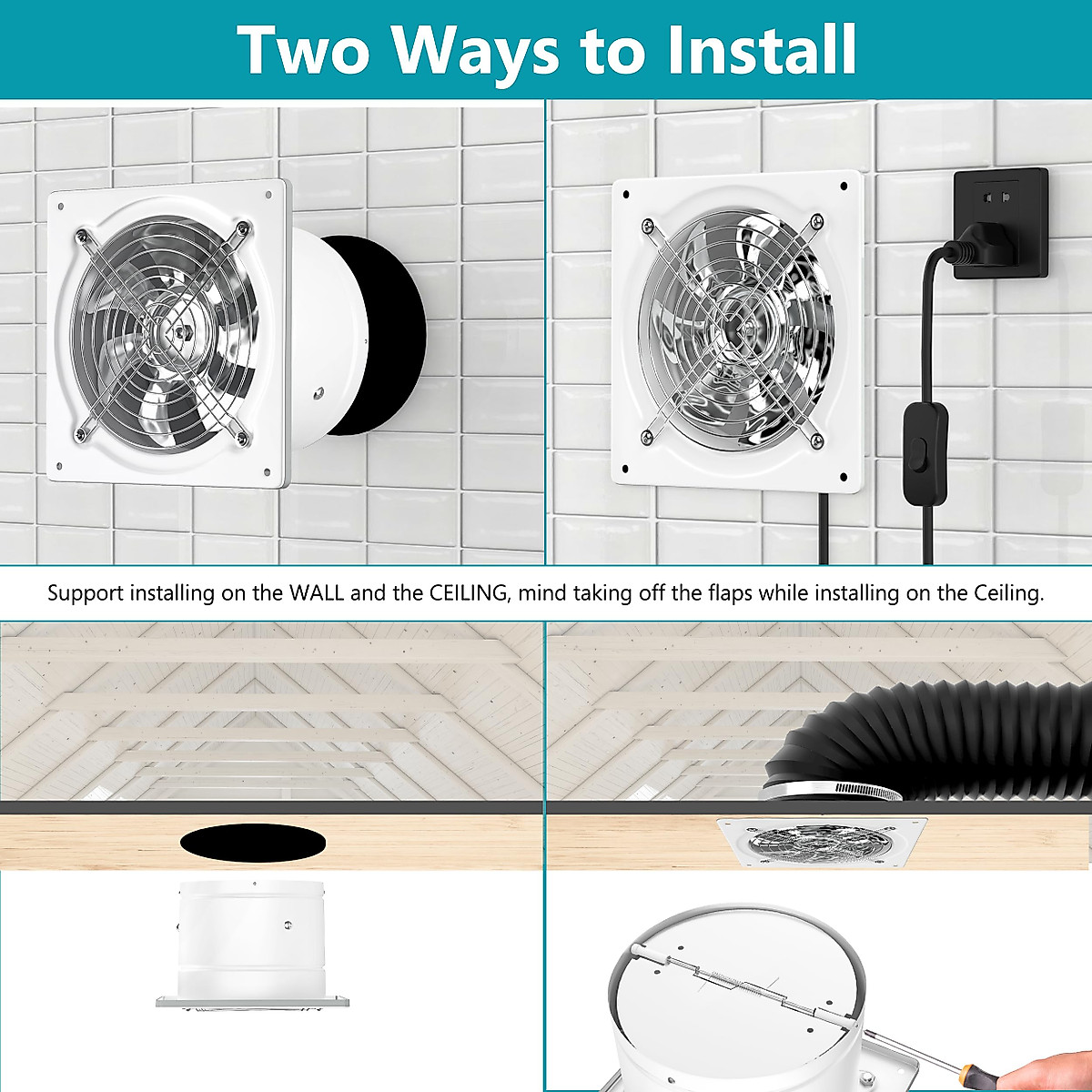 Two Ways to Install

Support installing on the WALL and the CEILING, mind taking off the flaps while installing on the Ceiling.