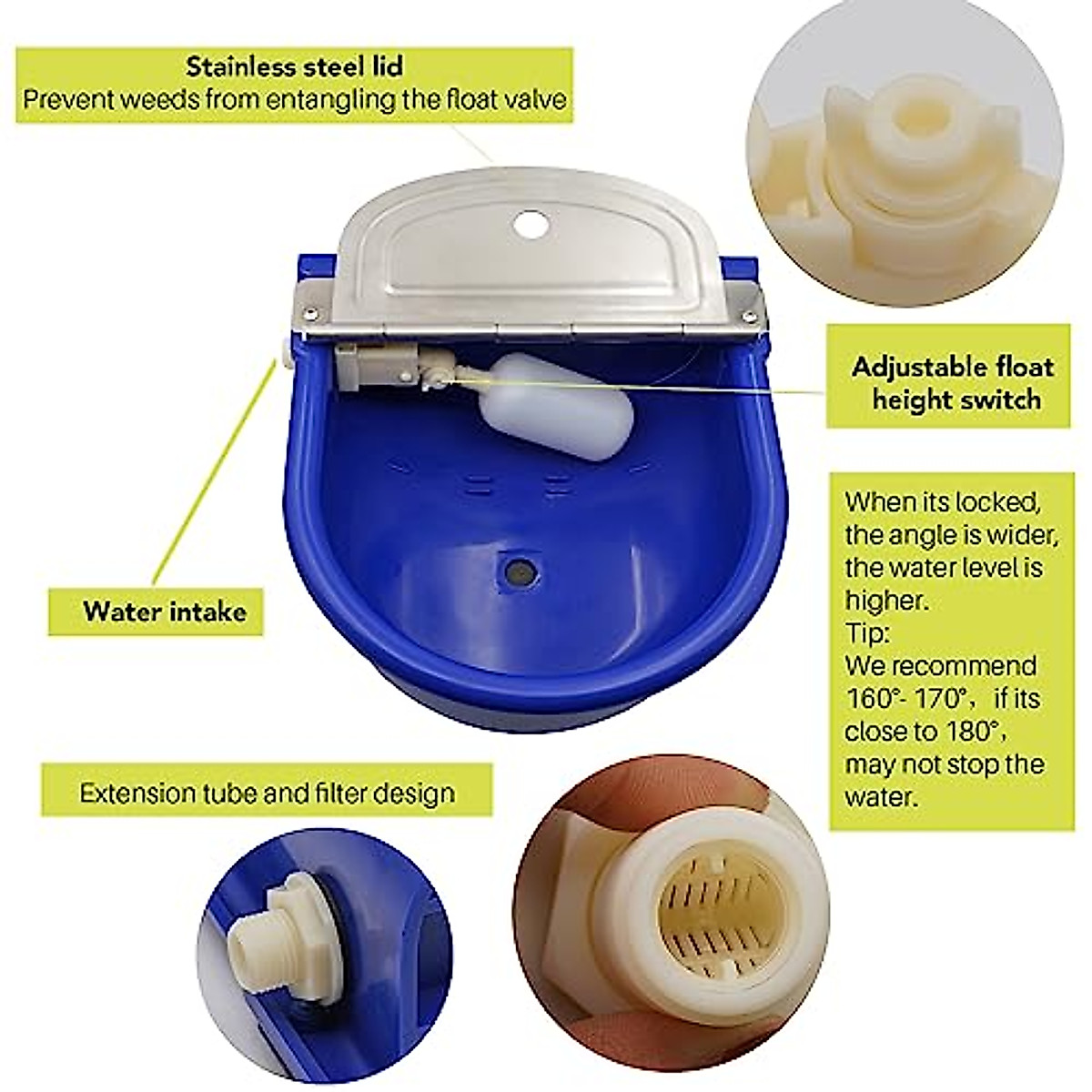 Stainless steel lid
Prevent weeds from entangling the float valve

Adjustable float height switch

When its locked, the angle is wider, the water level is higher.
Tip:
We recommend 160°- 170°, if its close to 180°, may not stop the water.

Water intake

Extension tube and filter design