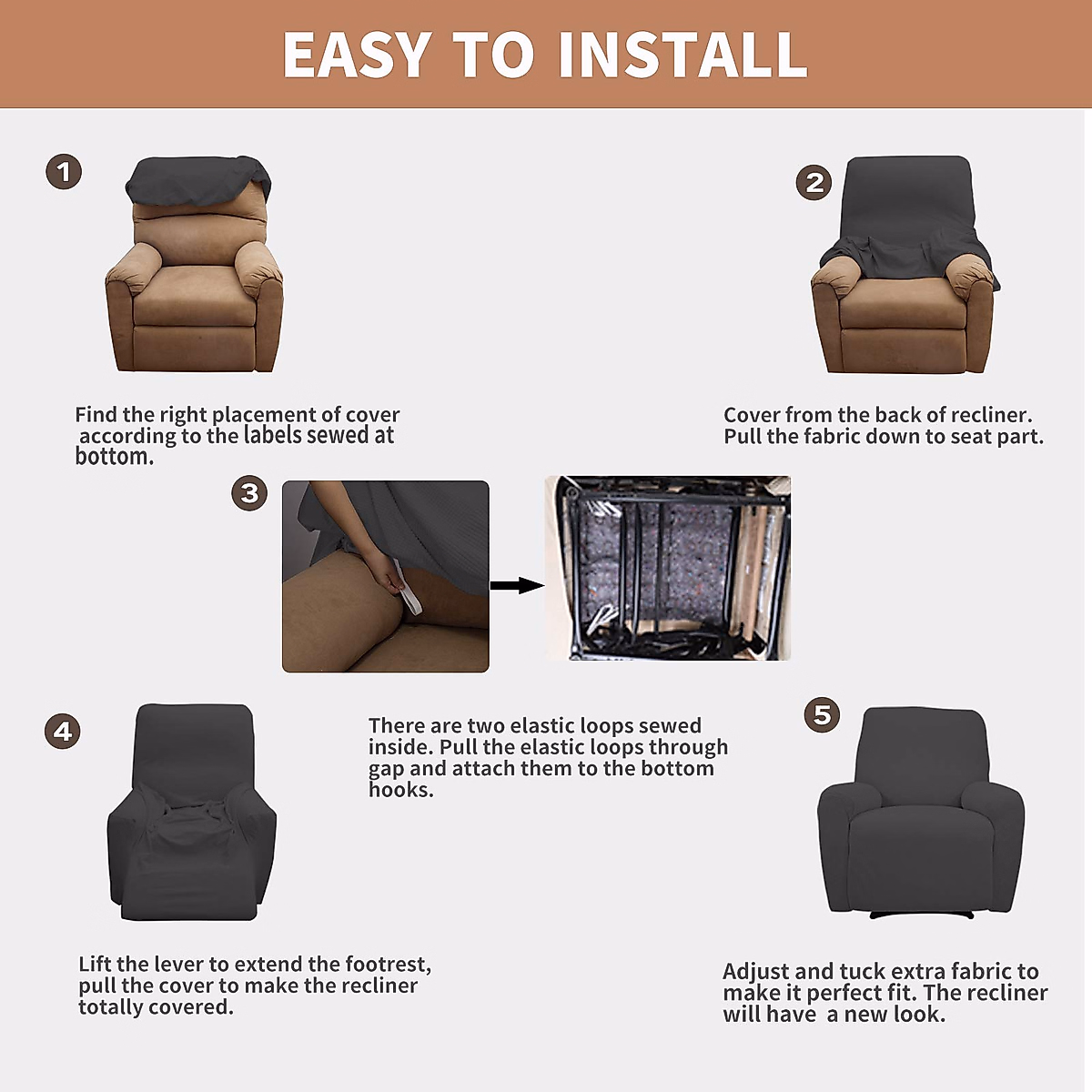 EASY TO INSTALL

1

Find the right placement of cover according to the labels sewed at bottom.

2

Cover from the back of recliner. Pull the fabric down to seat part.

3

There are two elastic loops sewed inside. Pull the elastic loops through gap and attach them to the bottom hooks.

4

Lift the lever to extend the footrest, pull the cover to make the recliner totally covered.

5

Adjust and tuck extra fabric to make it perfect fit. The recliner will have a new look.