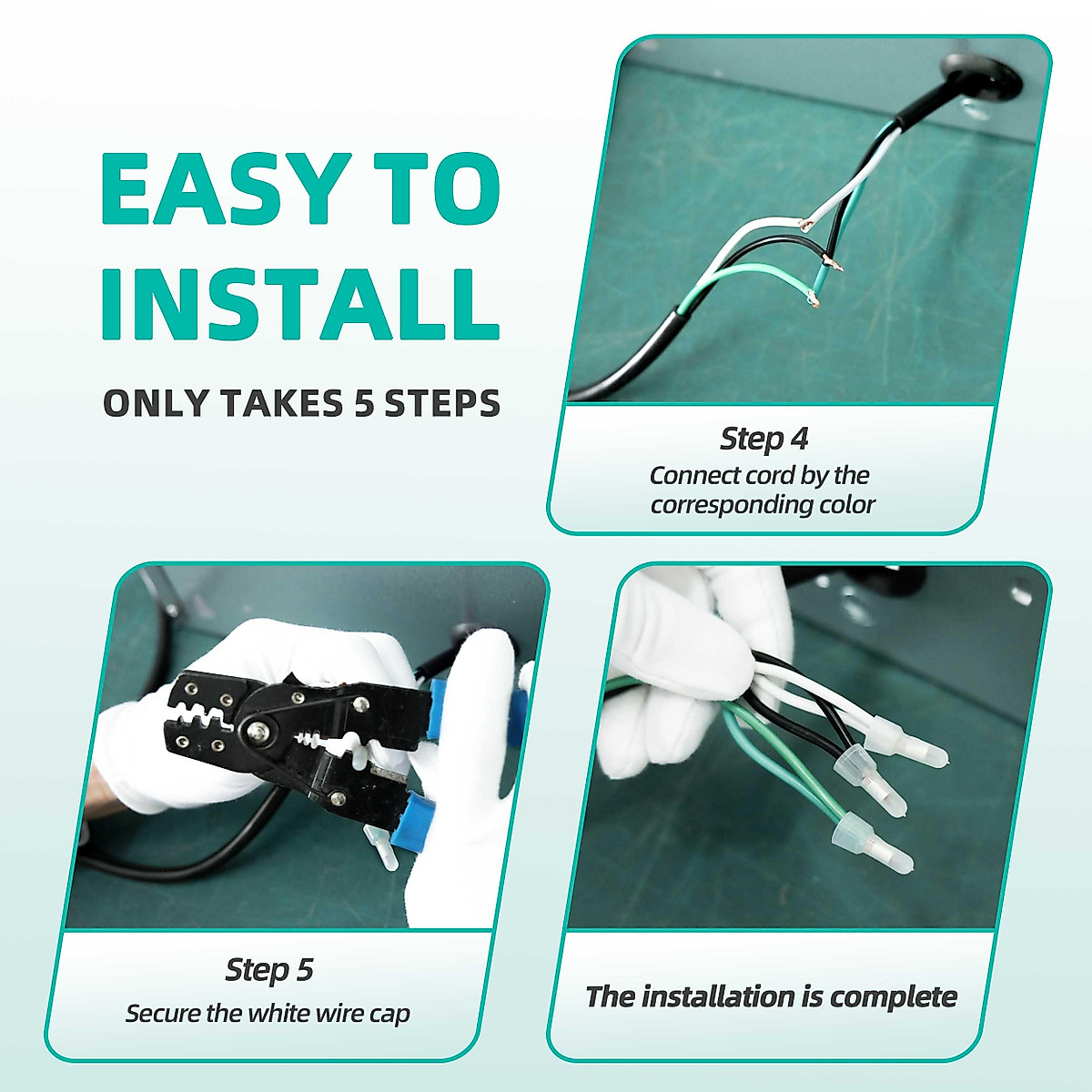 EASY TO INSTALL

ONLY TAKES 5 STEPS

Step 4
Connect cord by the corresponding color

Step 5
Secure the white wire cap

The installation is complete