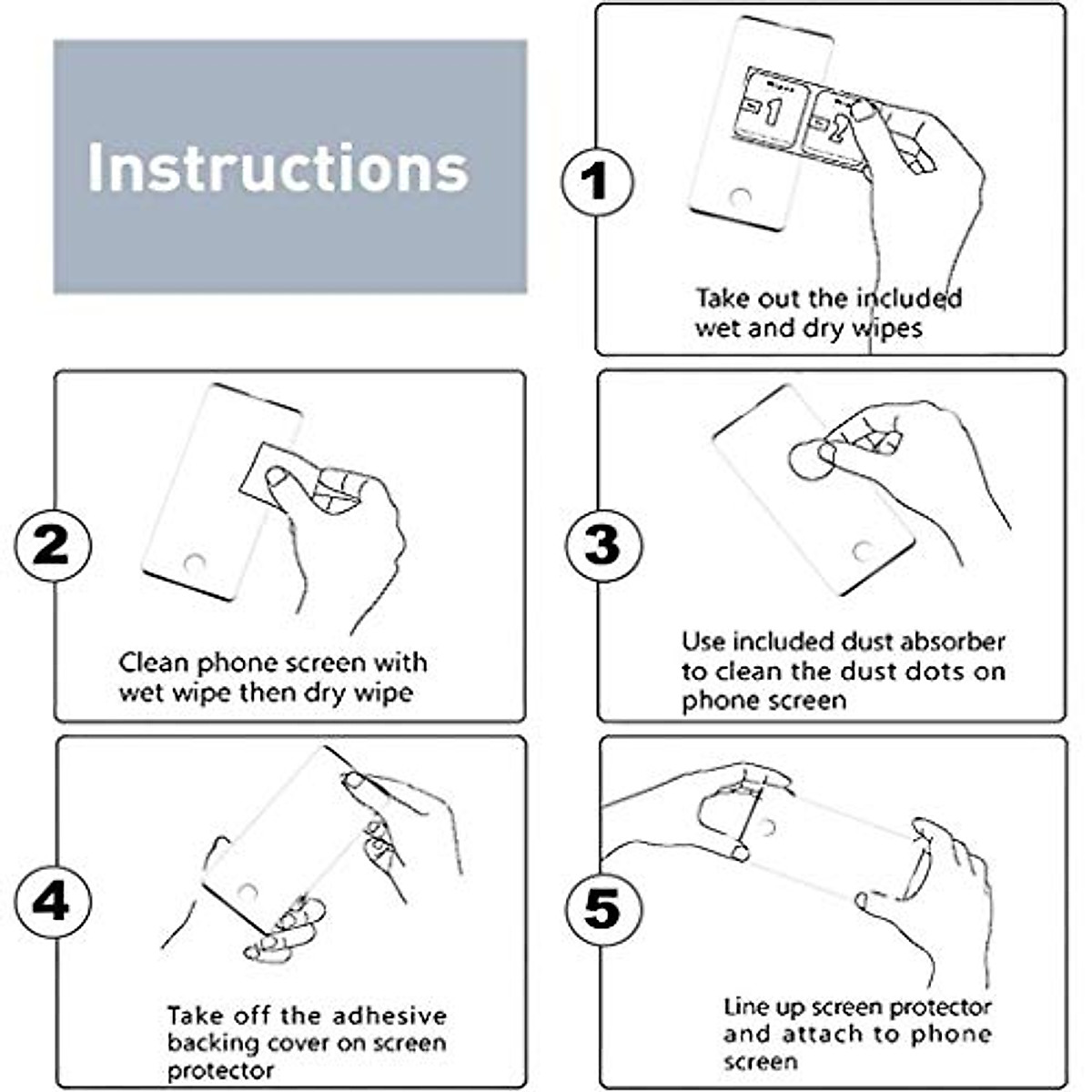 Instructions

1

1 2

Take out the included wet and dry wipes

2

Clean phone screen with wet wipe then dry wipe

3

Use included dust absorber to clean the dust dots on phone screen

4

Take off the adhesive backing cover on screen protector

5

Line up screen protector and attach to phone screen