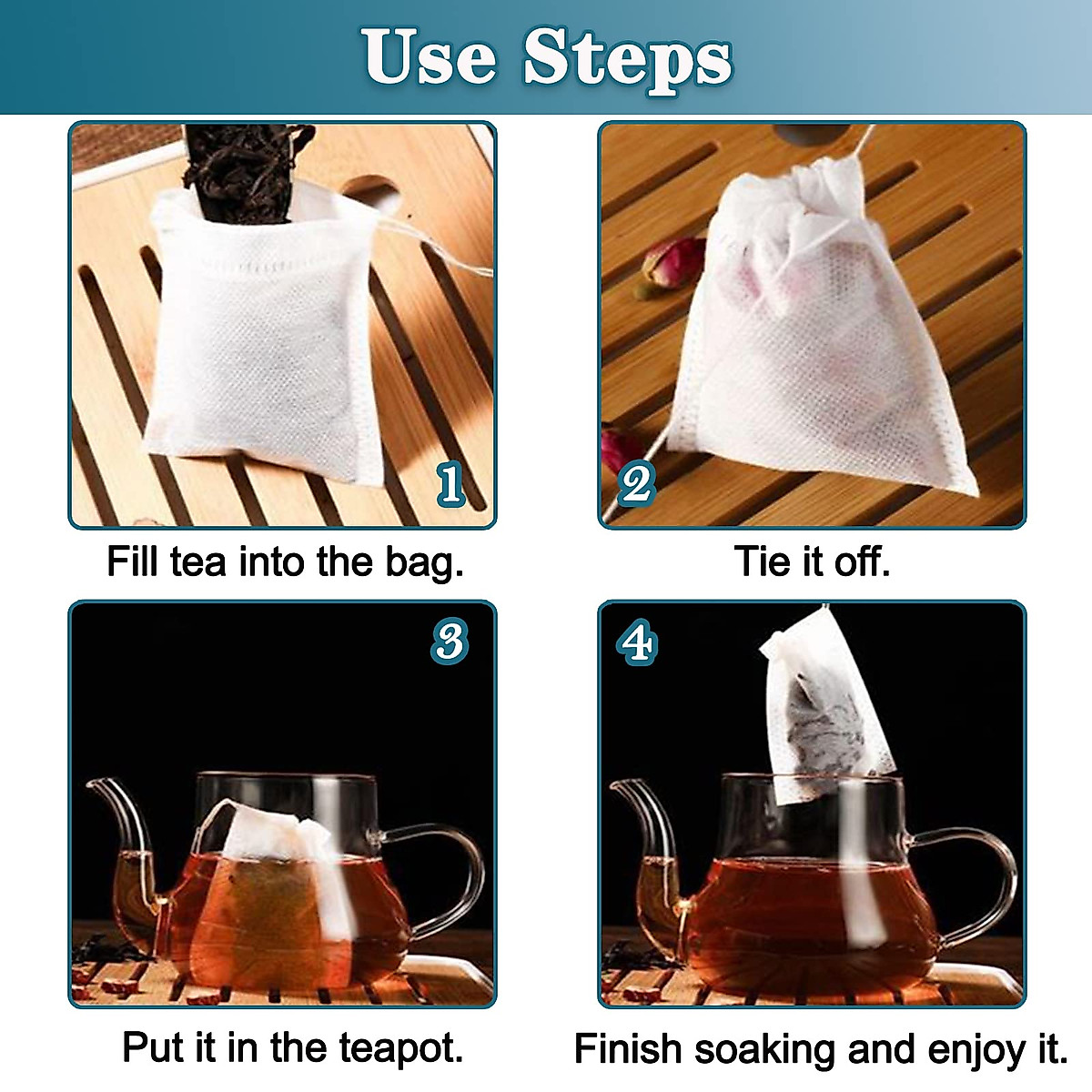 Use Steps

1
Fill tea into the bag.

2
Tie it off.

3
Put it in the teapot.

4
Finish soaking and enjoy it.