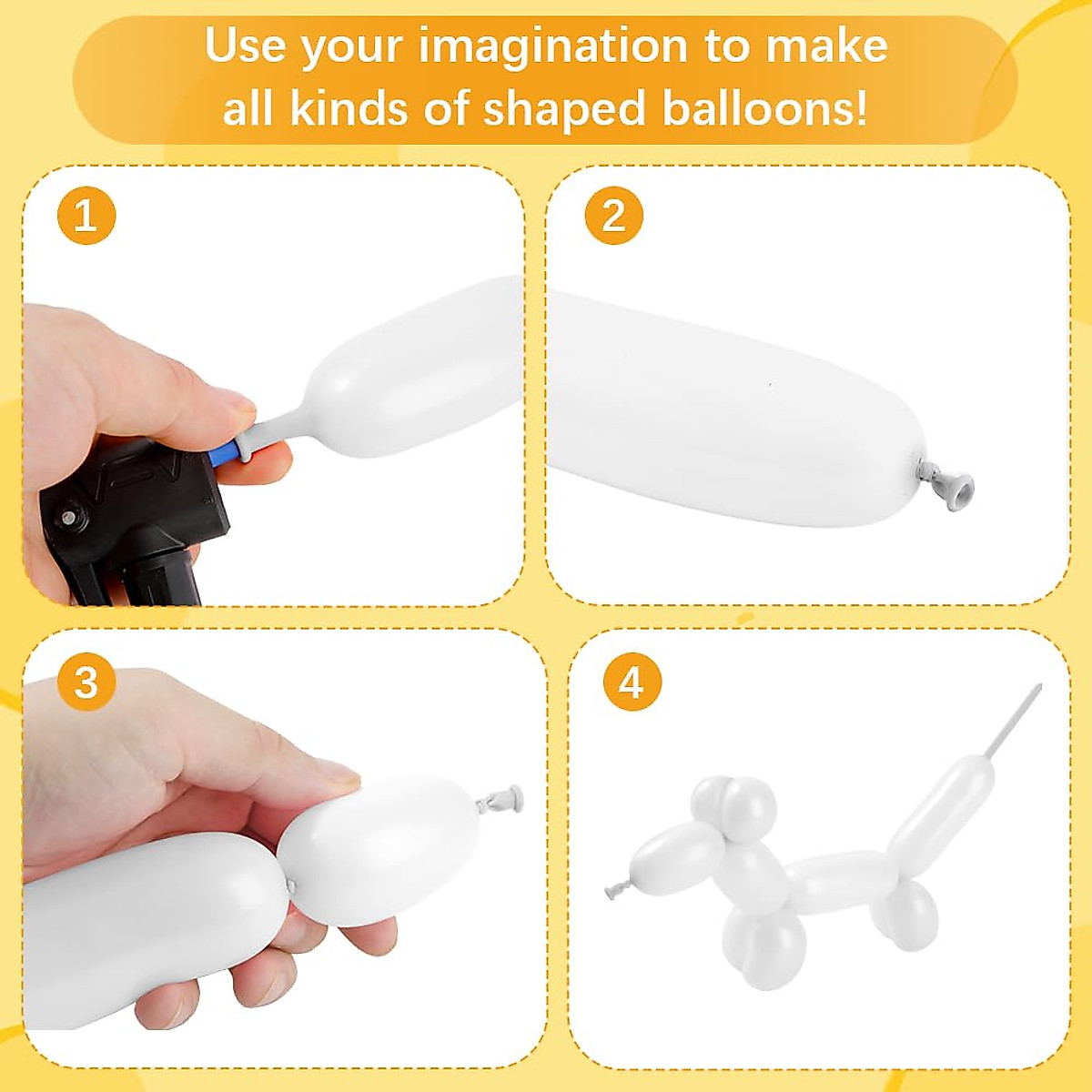 Use your imagination to make all kinds of shaped balloons!

1

2

3

4