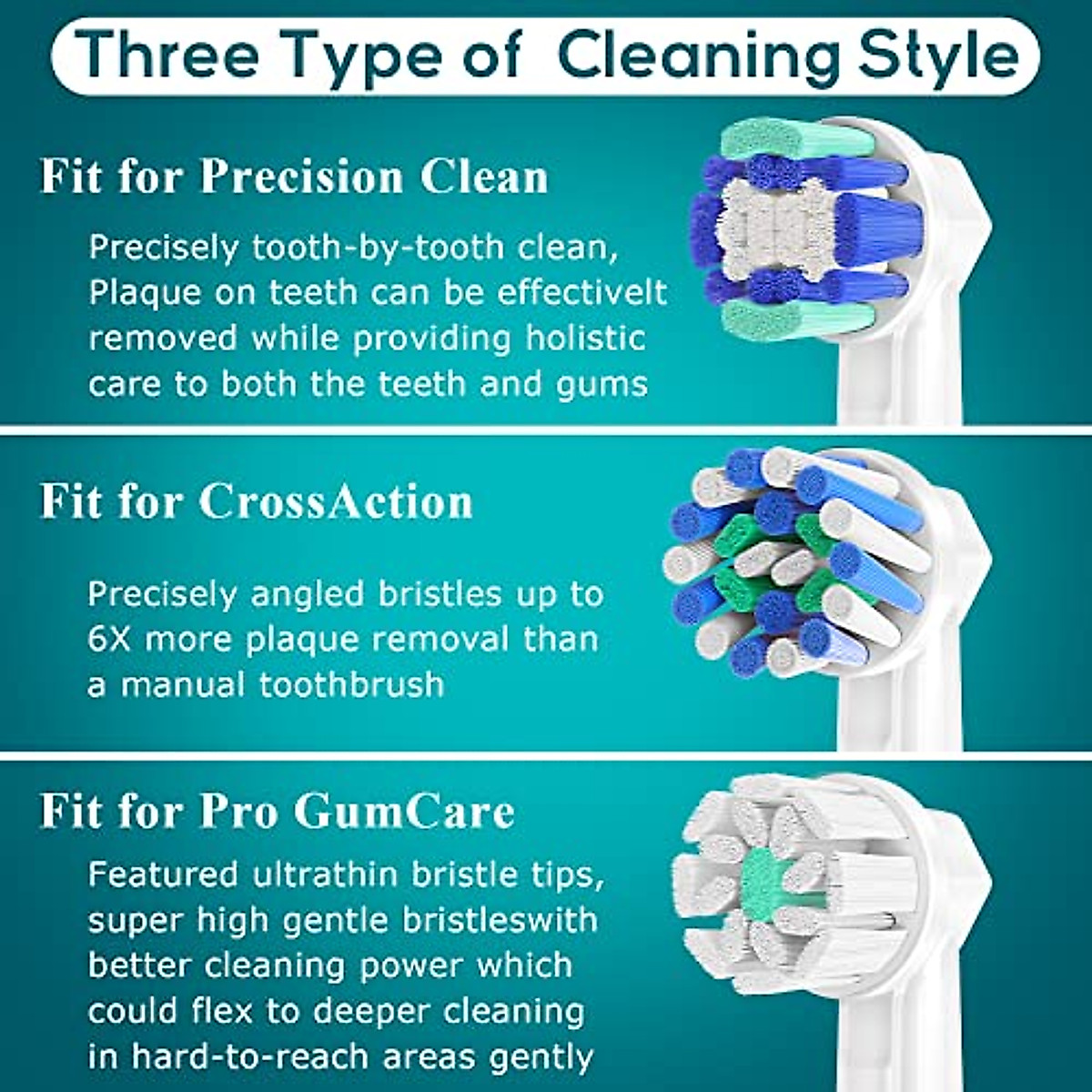 Three Type of Cleaning Style

Fit for Precision Clean

Precisely tooth-by-tooth clean, Plaque on teeth can be effectivelt removed while providing holistic care to both the teeth and gums

Fit for CrossAction

Precisely angled bristles up to 6X more plaque removal than a manual toothbrush

Fit for Pro GumCare

Featured ultrathin bristle tips, super high gentle bristleswith better cleaning power which could flex to deeper cleaning in hard-to-reach areas gently