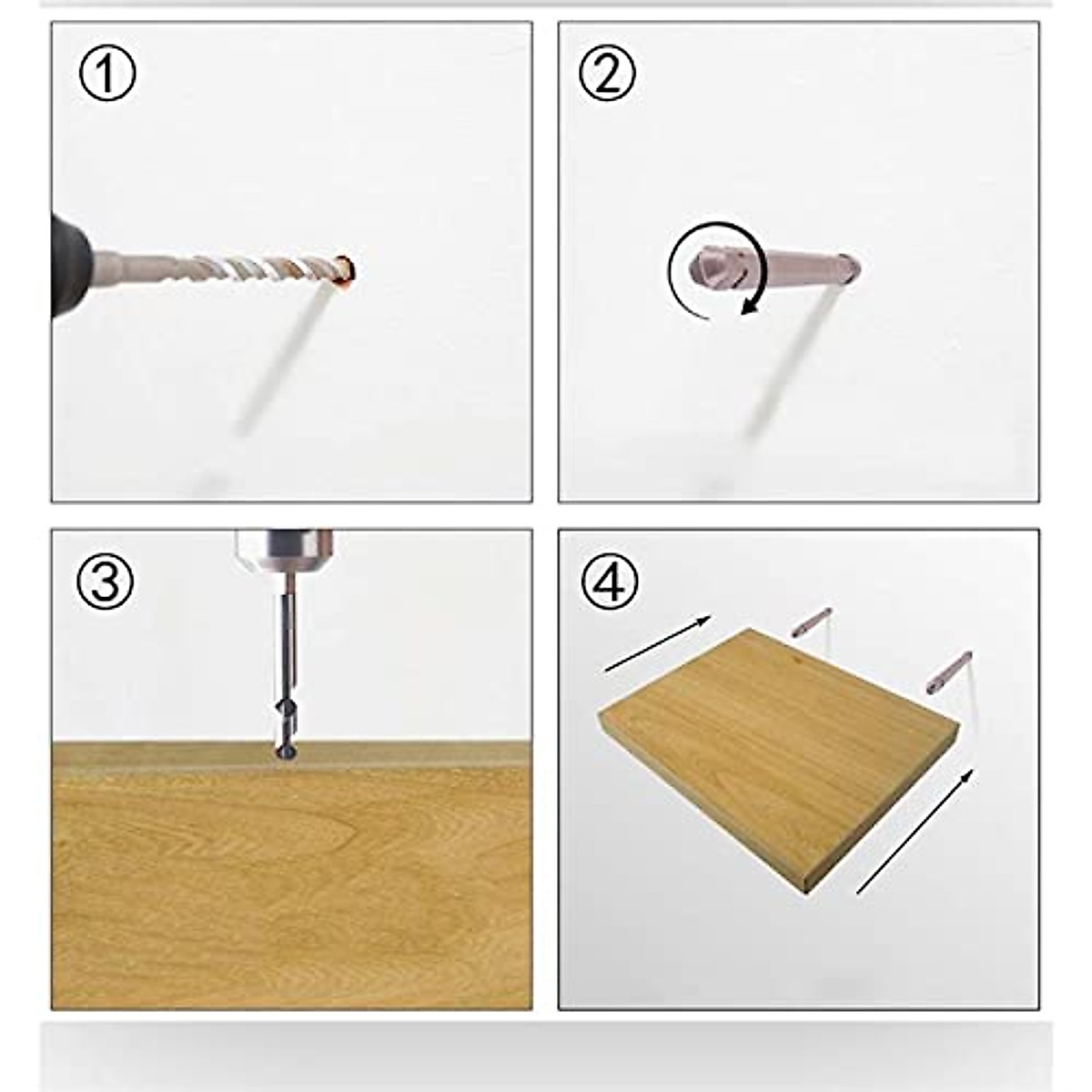 ①

②

③

④