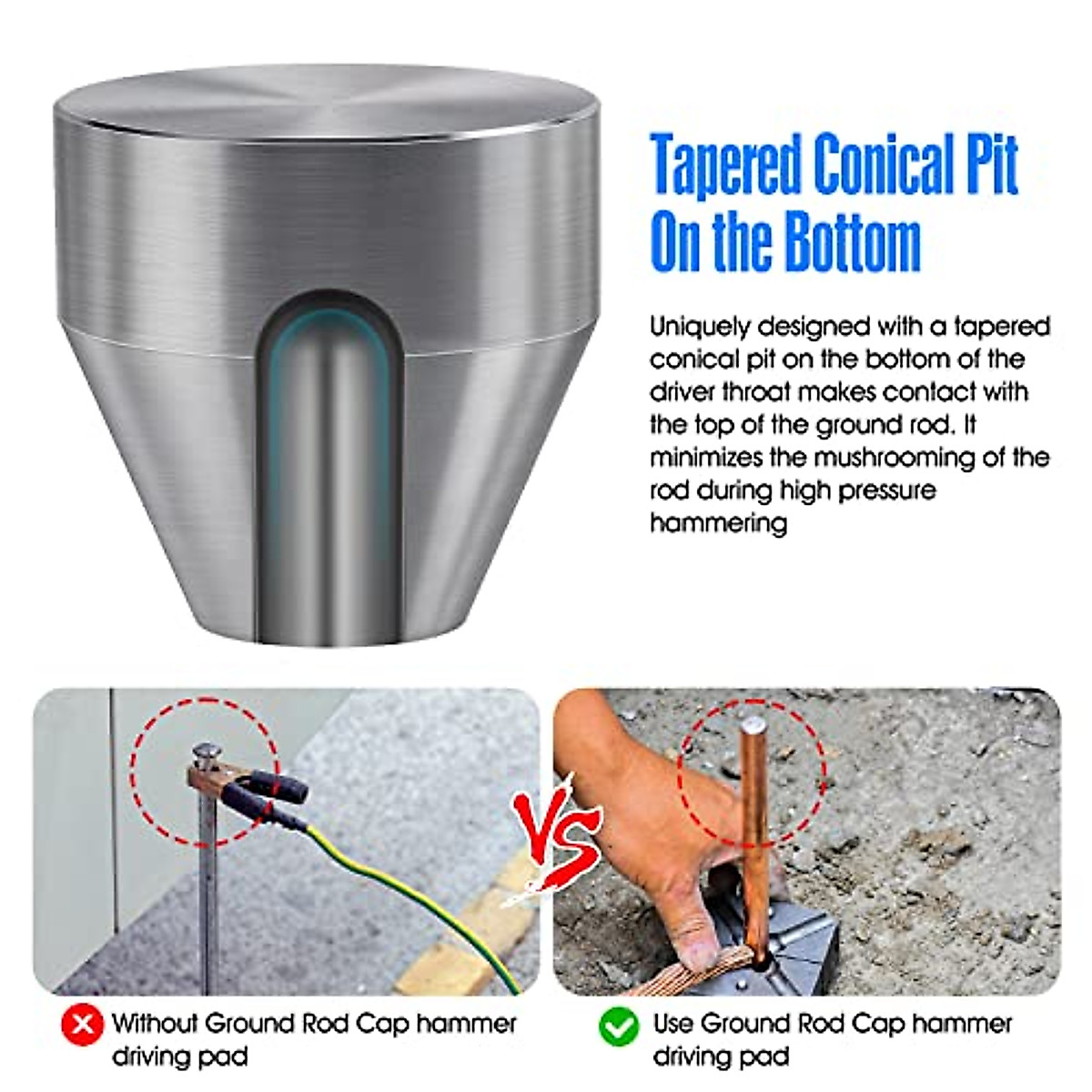 Tapered Conical Pit On the Bottom

Uniquely designed with a tapered conical pit on the bottom of the driver throat makes contact with the top of the ground rod. It minimizes the mushrooming of the rod during high pressure hammering

VS

Without Ground Rod Cap hammer driving pad

Use Ground Rod Cap hammer driving pad