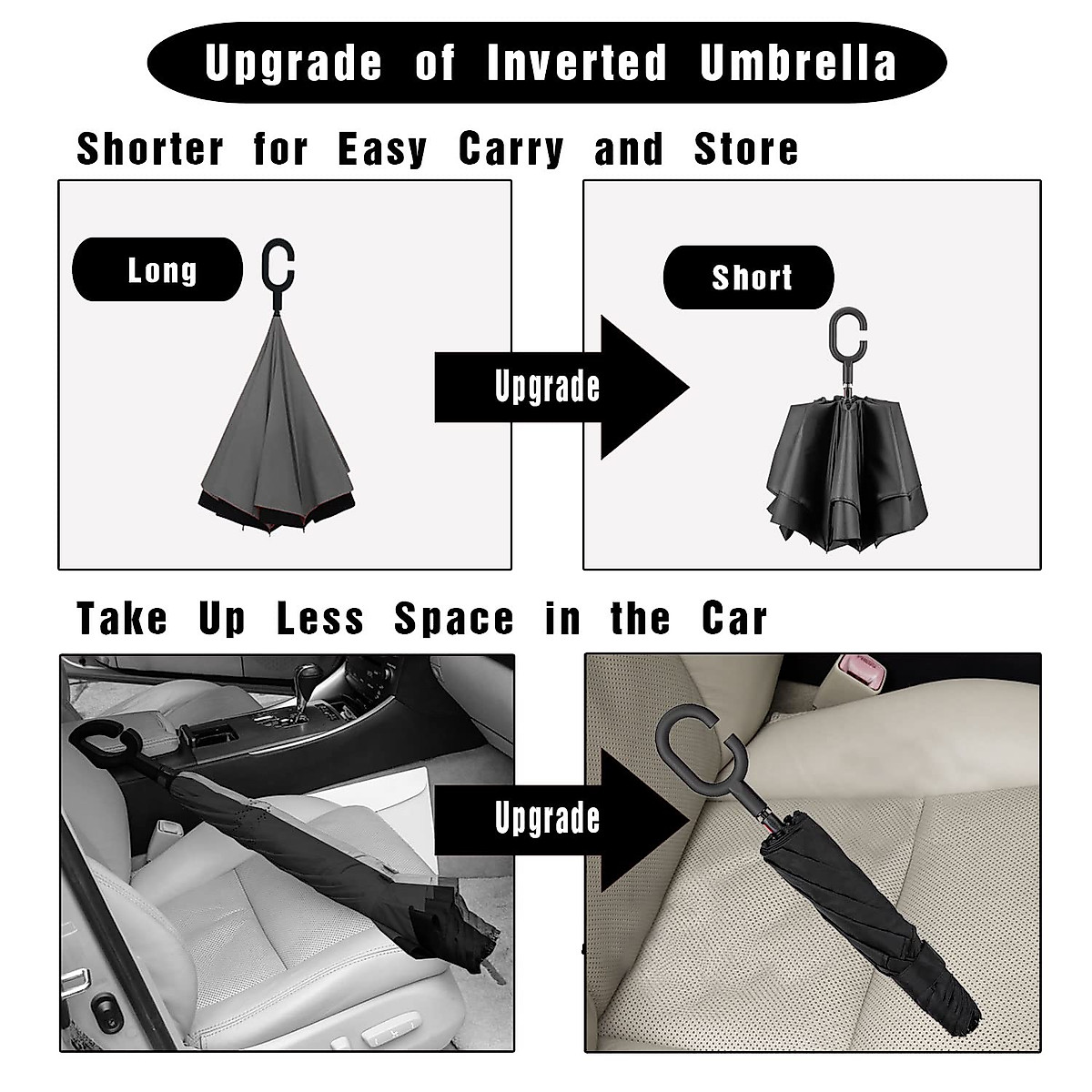 Upgrade of Inverted Umbrella

Shorter for Easy Carry and Store

Long

Upgrade

Short

Take Up Less Space in the Car

Upgrade