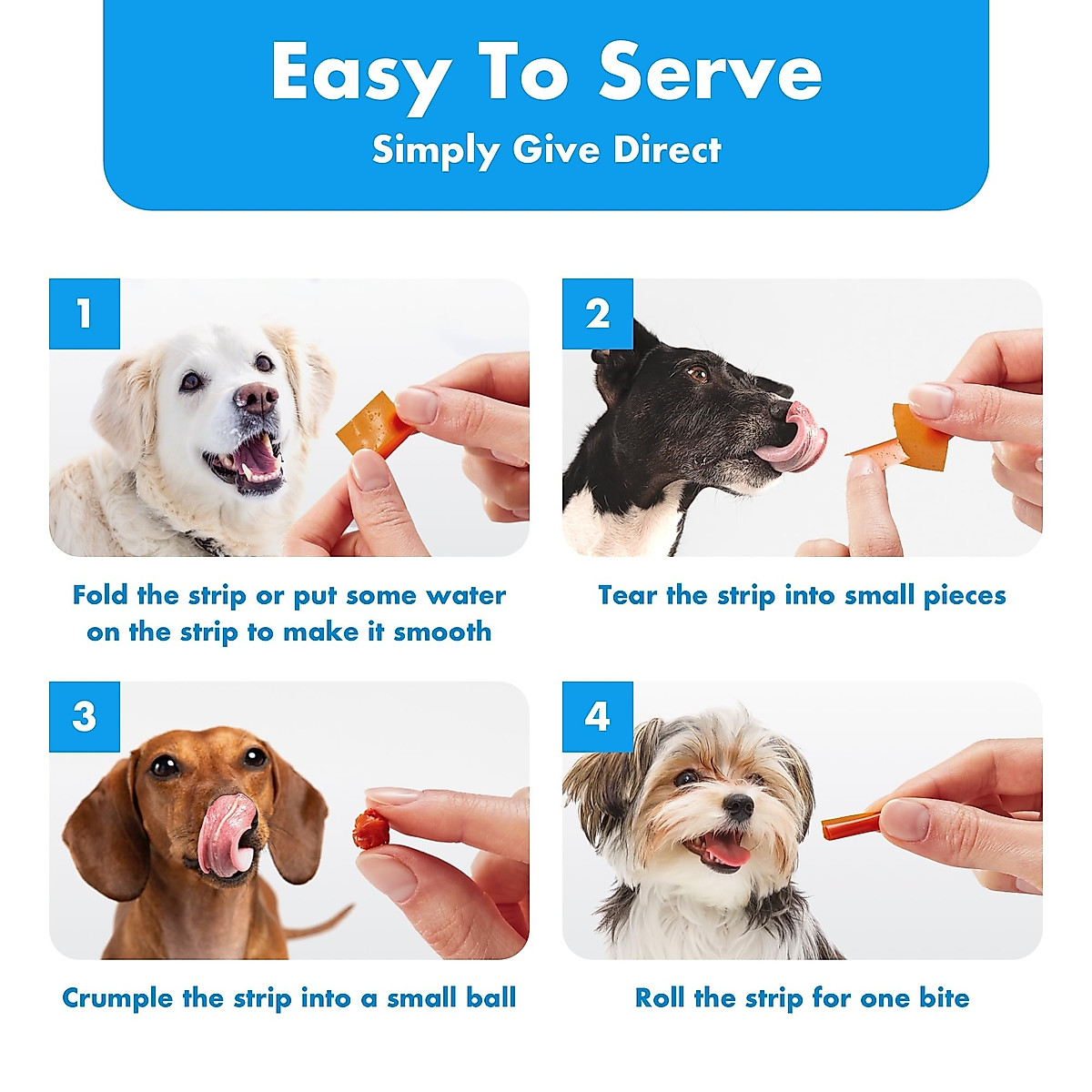 Easy To Serve
Simply Give Direct

1

Fold the strip or put some water on the strip to make it smooth

2

Tear the strip into small pieces

3

Crumple the strip into a small ball

4

Roll the strip for one bite